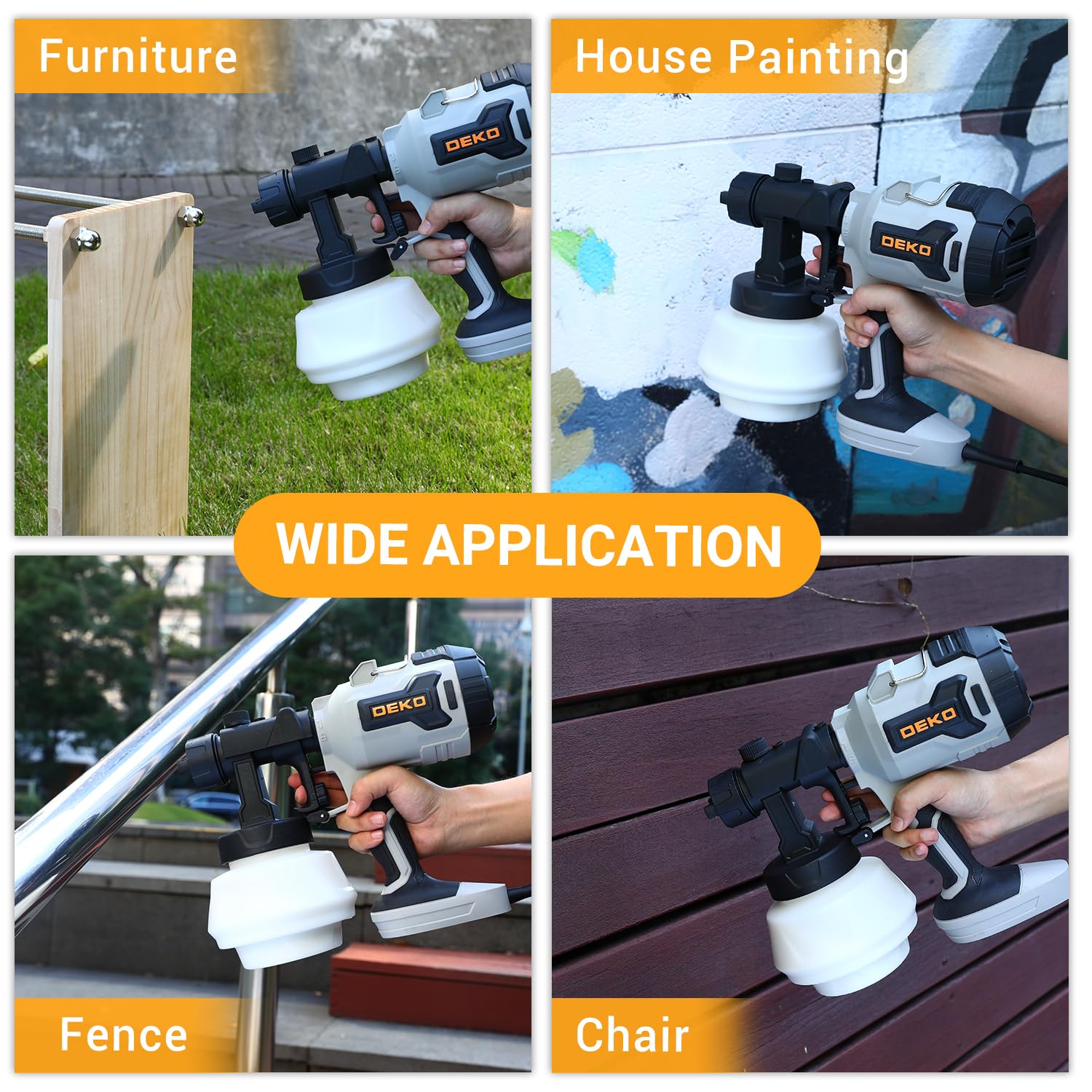 Furniture

DEKO

House Painting

DEKO

WIDE APPLICATION

DEKO

Fence

DEKO

Chair