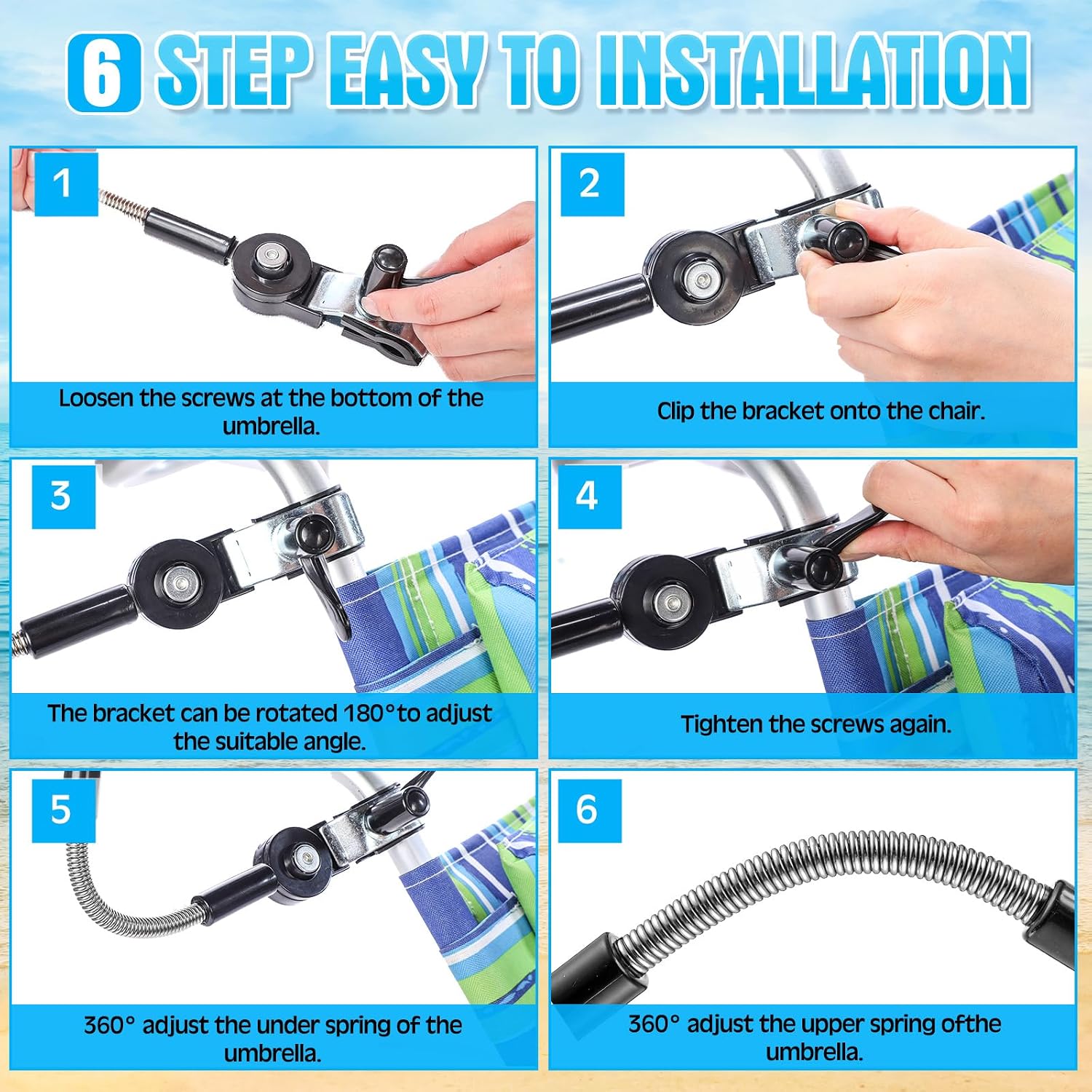 6 STEP EASY TO INSTALLATION

1
Loosen the screws at the bottom of the umbrella.

2
Clip the bracket onto the chair.

3
The bracket can be rotated 180°to adjust the suitable angle.

4
Tighten the screws again.

5
360° adjust the under spring of the umbrella.

6
360° adjust the upper spring ofthe umbrella.