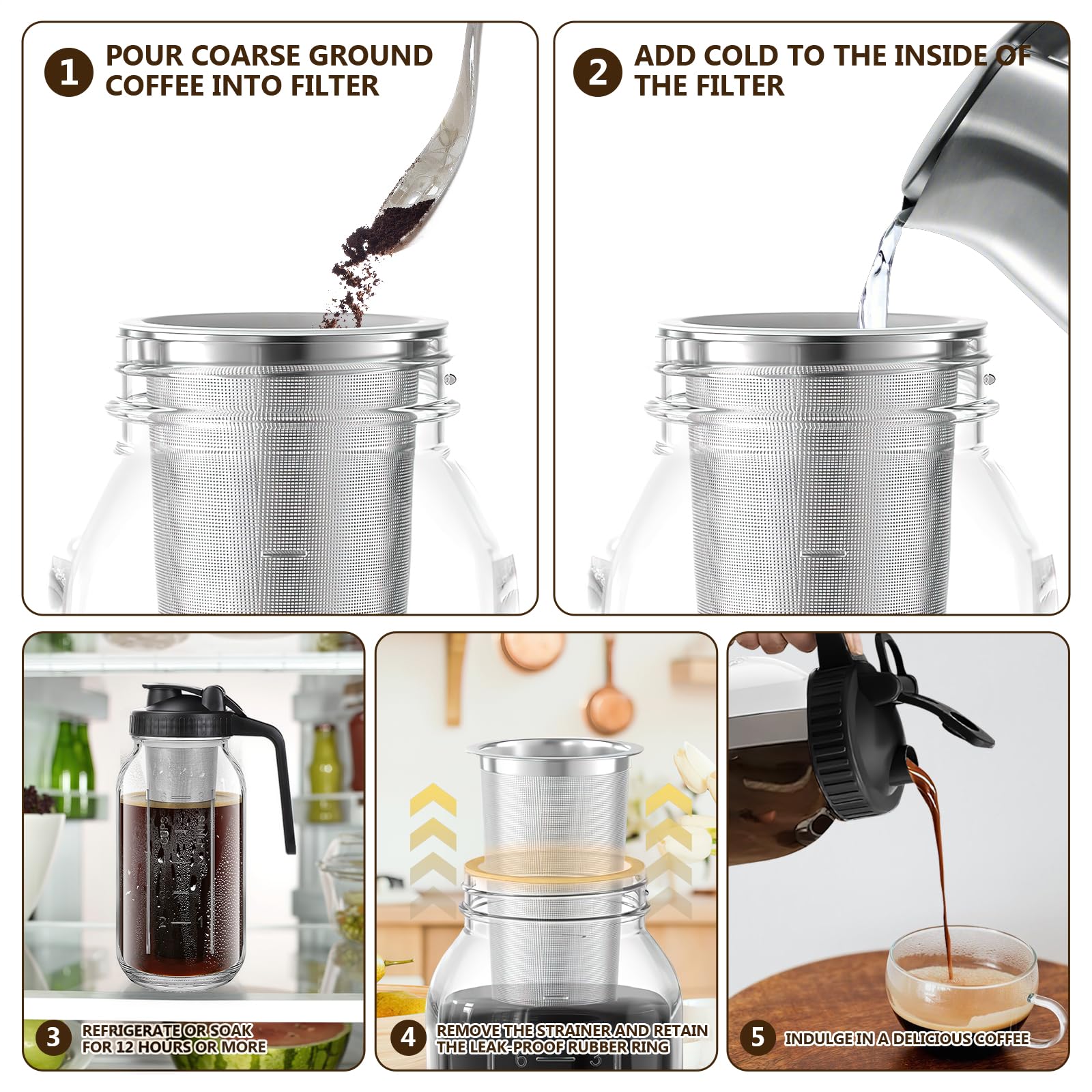 1 POUR COARSE GROUND COFFEE INTO FILTER

2 ADD COLD TO THE INSIDE OF THE FILTER

3 REFRIGERATE OR SOAK FOR 12 HOURS OR MORE

4 REMOVE THE STRAINER AND RETAIN THE LEAK-PROOF RUBBER RING

5 INDULGE IN A DELICIOUS COFFEE