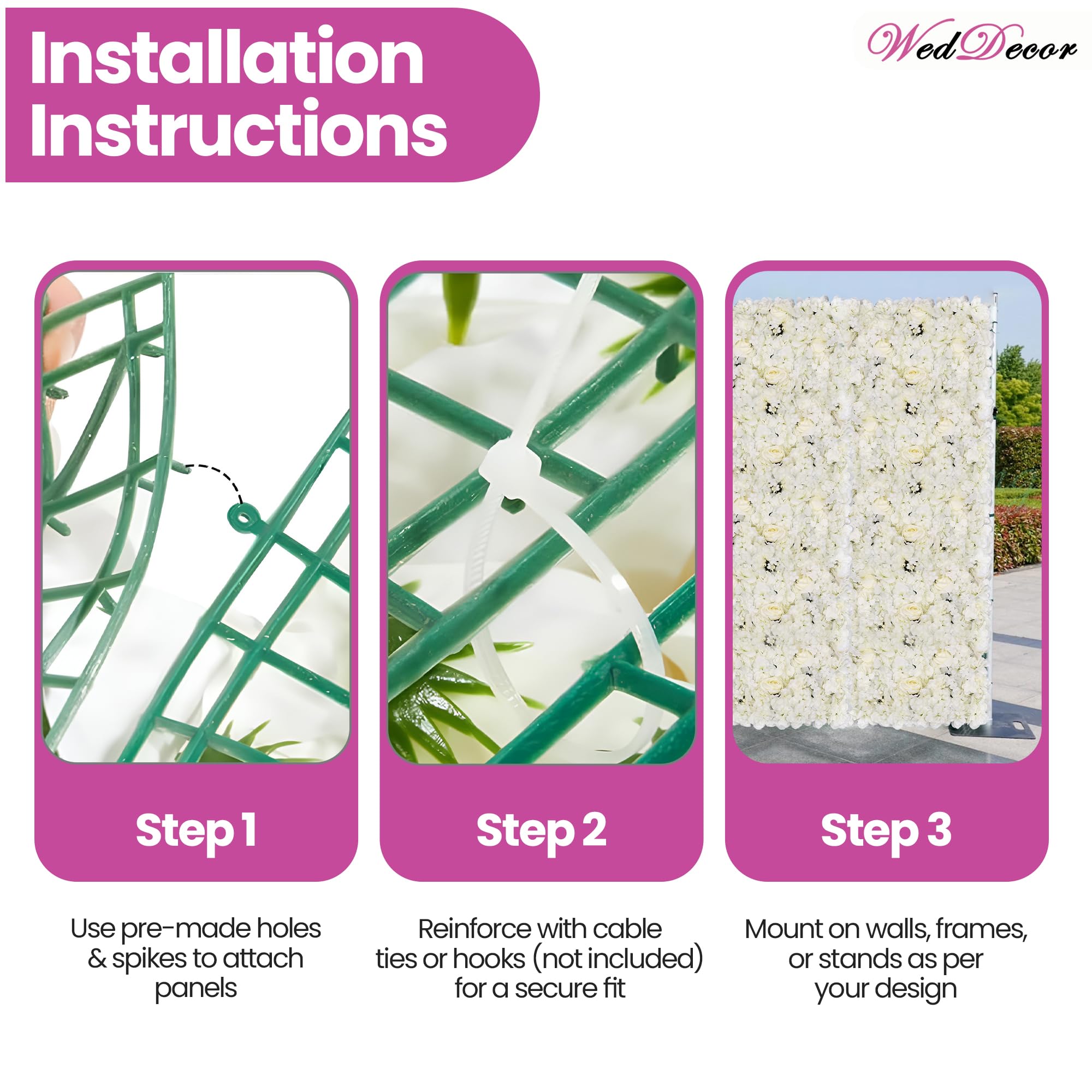 Installation Instructions

WedDecor

Step 1

Use pre-made holes & spikes to attach panels

Step 2

Reinforce with cable ties or hooks (not included) for a secure fit

Step 3

Mount on walls, frames, or stands as per your design