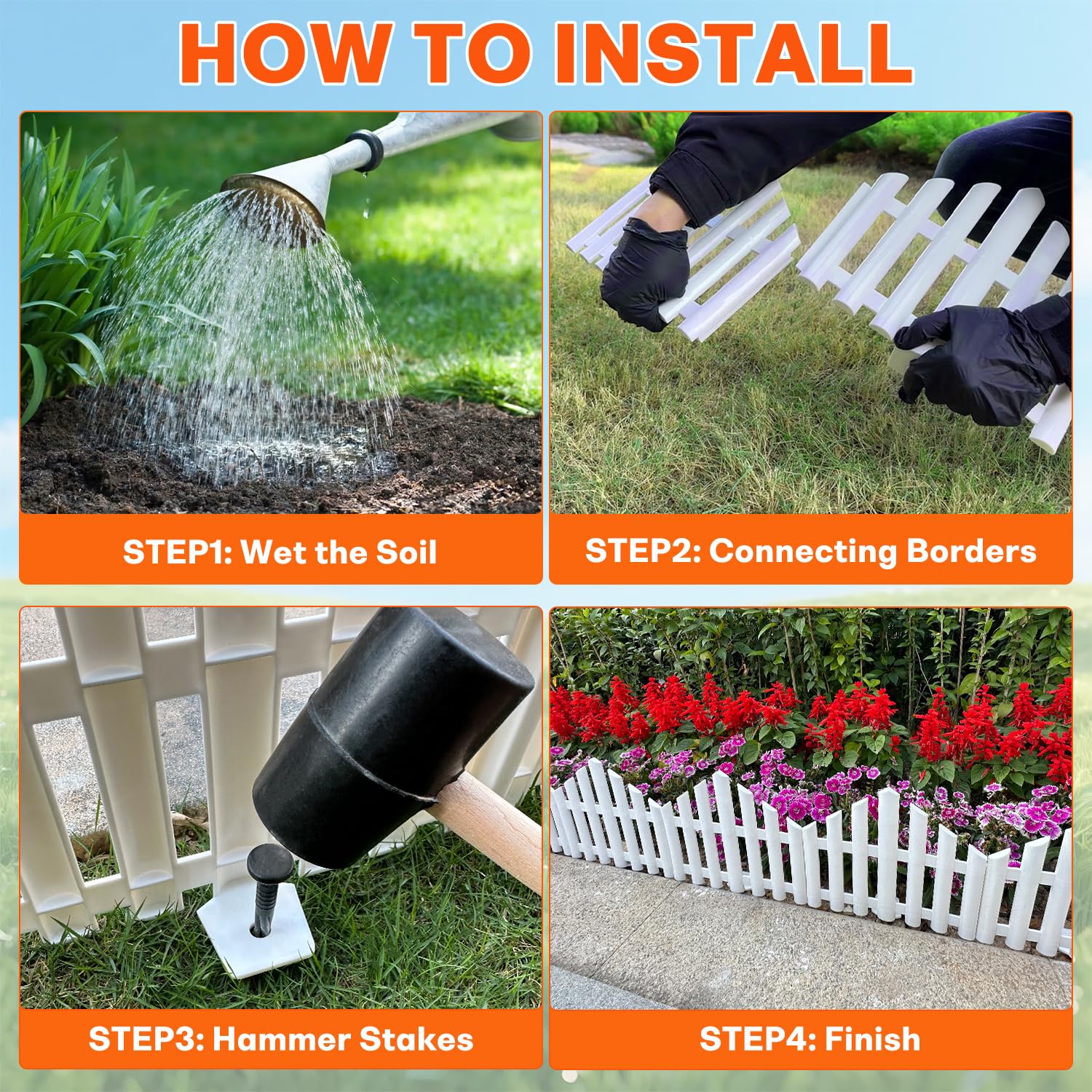 HOW TO INSTALL

STEP1: Wet the Soil

STEP2: Connecting Borders

STEP3: Hammer Stakes

STEP4: Finish