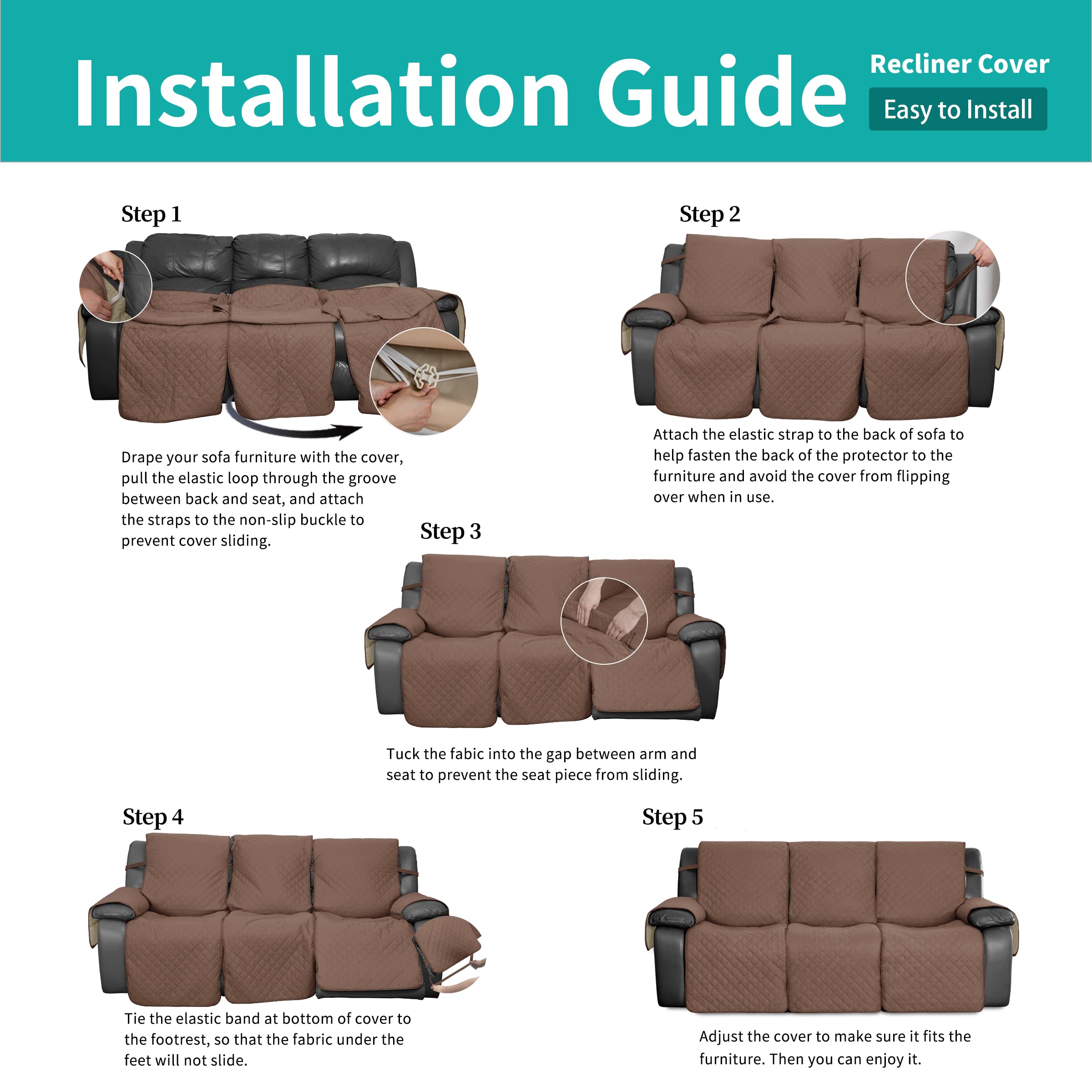 Installation Guide

Recliner Cover

Easy to Install

Step 1

Drape your sofa furniture with the cover, pull the elastic loop through the groove between back and seat, and attach the straps to the non-slip buckle to prevent cover sliding.

Step 2

Attach the elastic strap to the back of sofa to help fasten the back of the protector to the furniture and avoid the cover from flipping over when in use.

Step 3

Tuck the fabic into the gap between arm and seat to prevent the seat piece from sliding.

Step 4

Tie the elastic band at bottom of cover to the footrest, so that the fabric under the feet will not slide.

Step 5

Adjust the cover to make sure it fits the furniture. Then you can enjoy it.