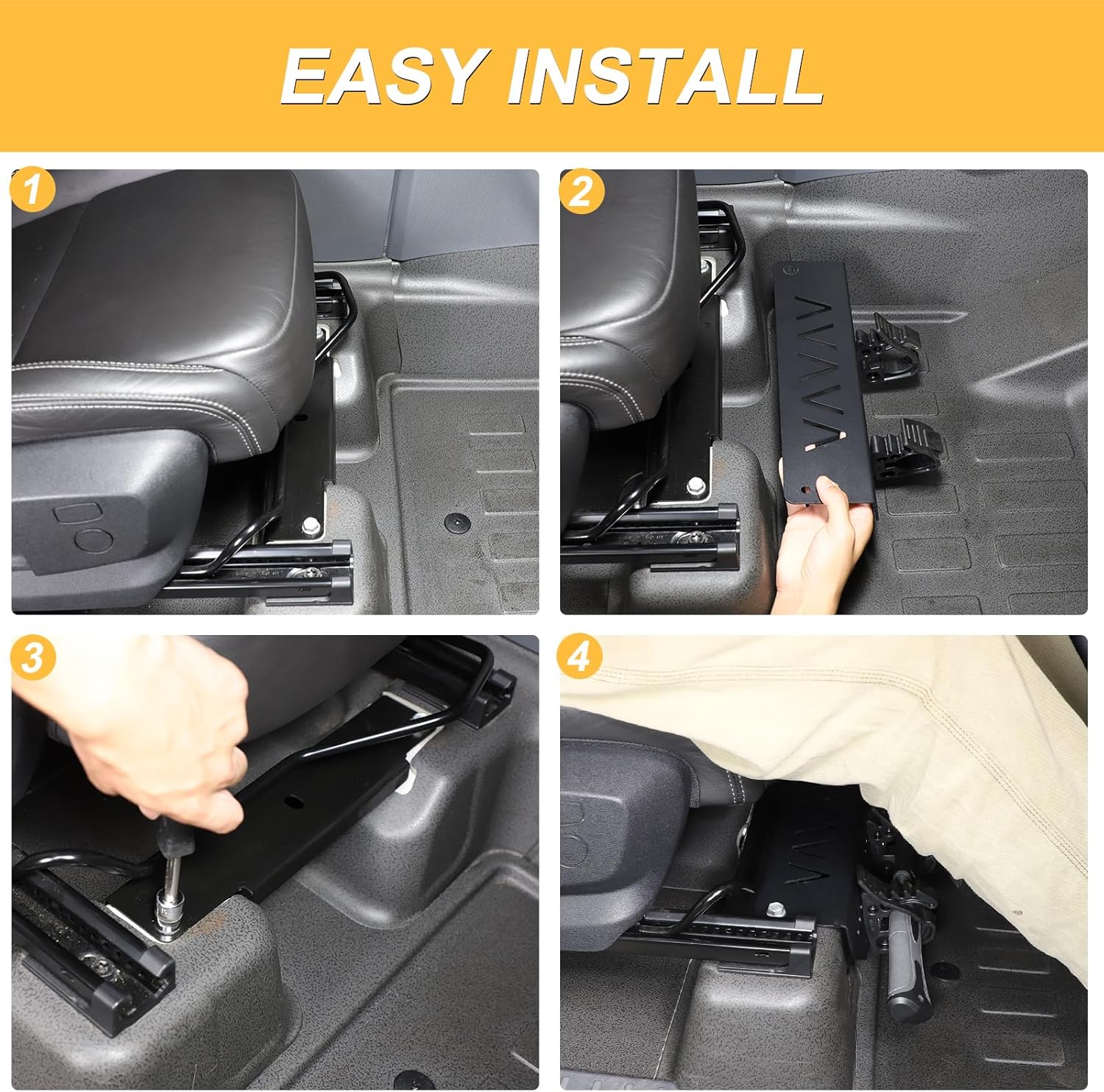 EASY INSTALL

1

2

3

4