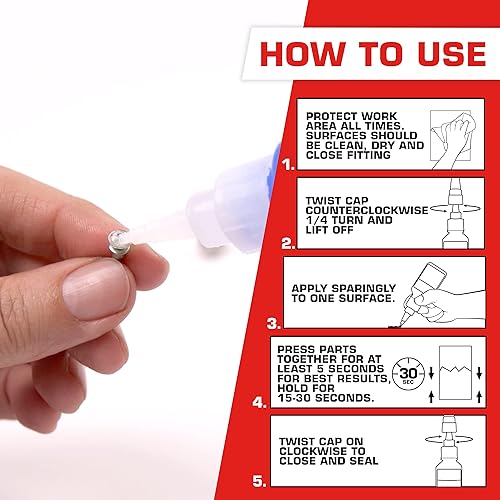 HOW TO USE

1. PROTECT WORK AREA ALL TIMES. SURFACES SHOULD BE CLEAN, DRY AND CLOSE FITTING

2. TWIST CAP COUNTERCLOCKWISE 1/4 TURN AND LIFT OFF

3. APPLY SPARINGLY TO ONE SURFACE.

4. PRESS PARTS TOGETHER FOR AT LEAST 5 SECONDS FOR BEST RESULTS, HOLD FOR 15-30 SECONDS.

30 SEC

5. TWIST CAP ON CLOCKWISE TO CLOSE AND SEAL