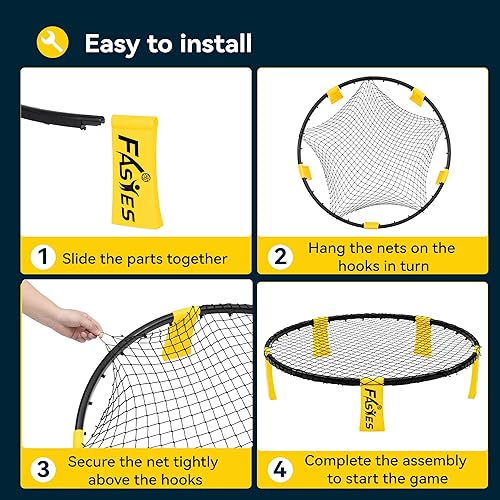 Easy to install

FASIES

1 Slide the parts together

2 Hang the nets on the hooks in turn

3 Secure the net tightly above the hooks

FASIES

4 Complete the assembly to start the game