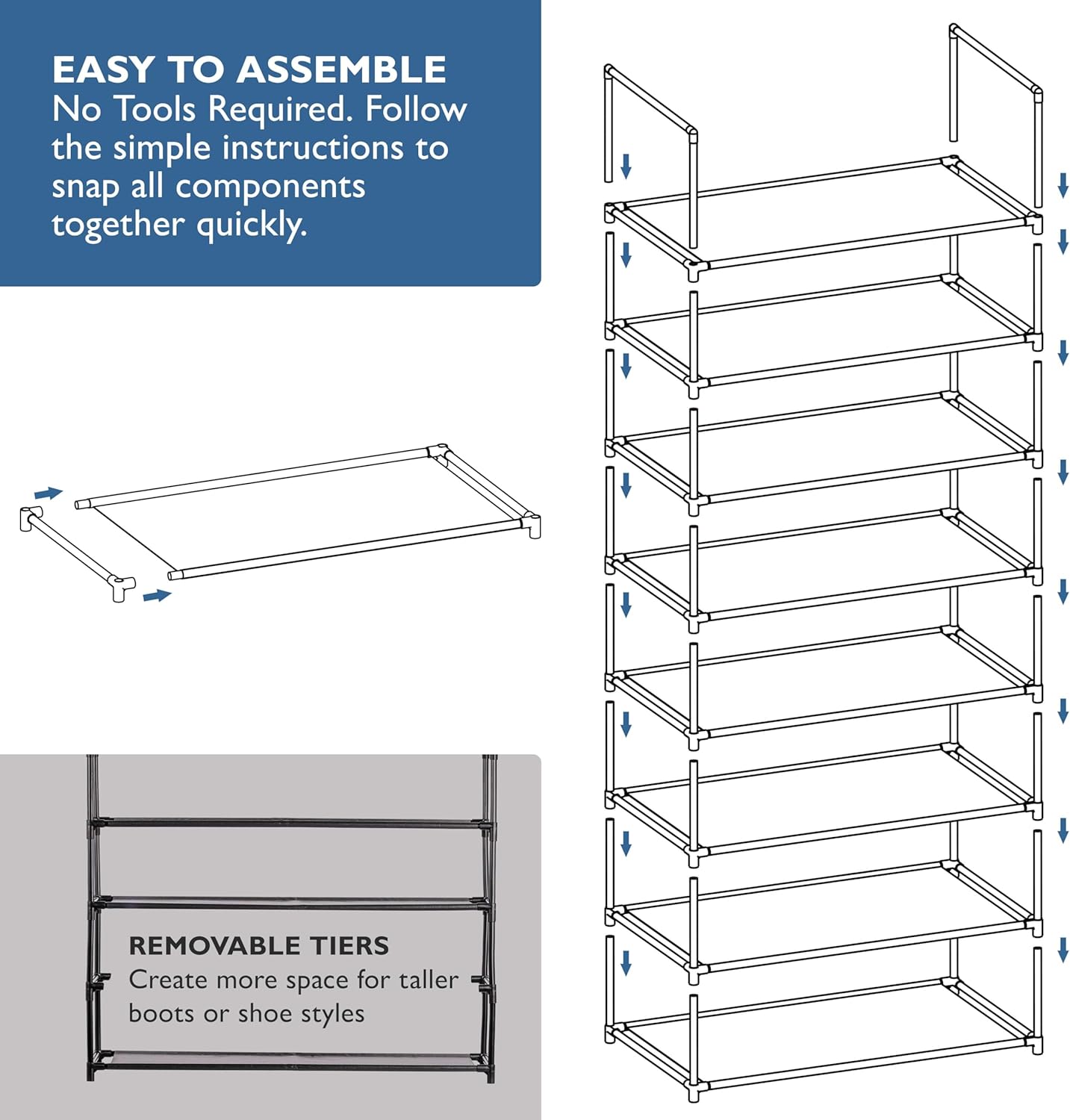 EASY TO ASSEMBLE
No Tools Required. Follow the simple instructions to snap all components together quickly.

REMOVABLE TIERS
Create more space for taller boots or shoe styles