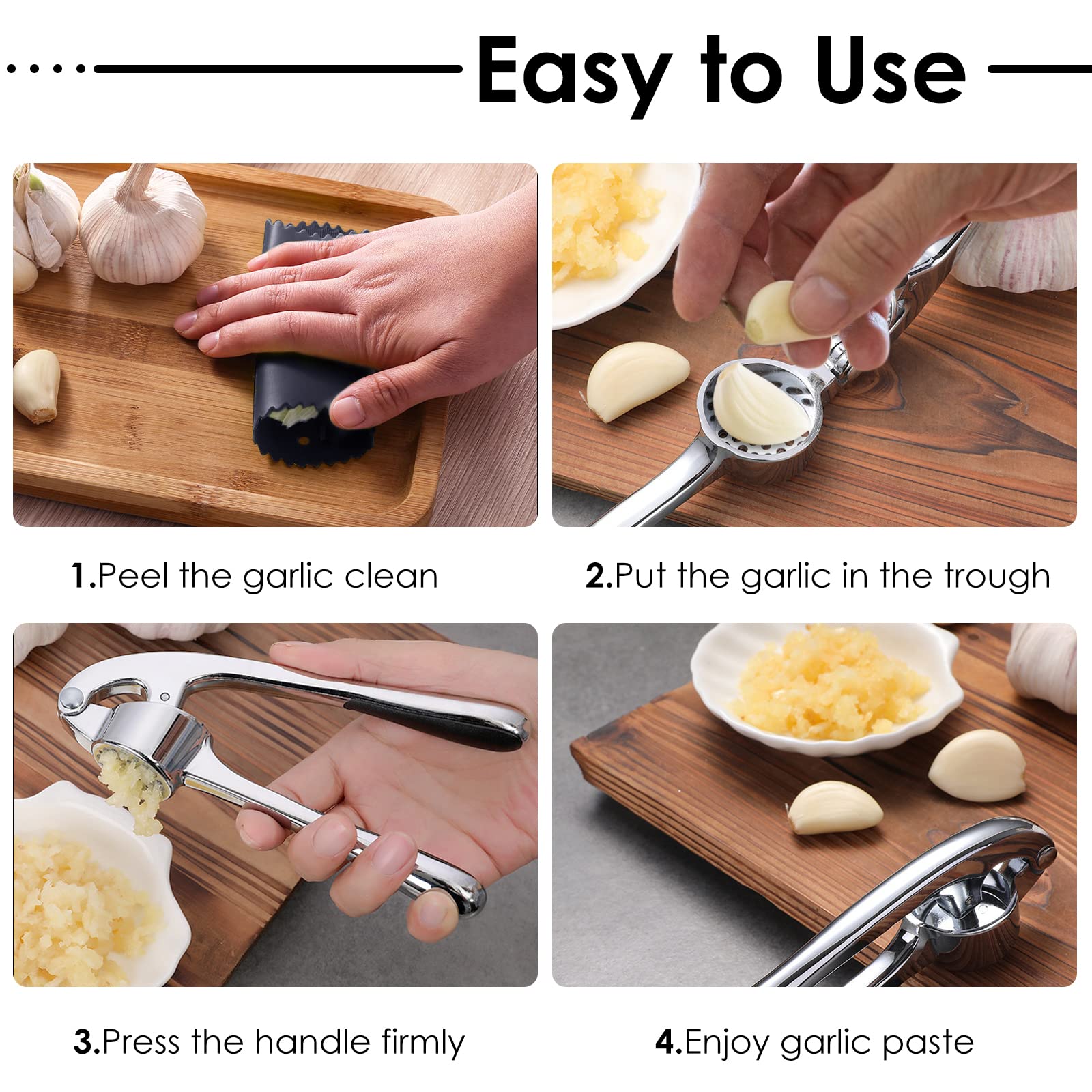 Easy to Use

1.Peel the garlic clean

2.Put the garlic in the trough

3.Press the handle firmly

4.Enjoy garlic paste