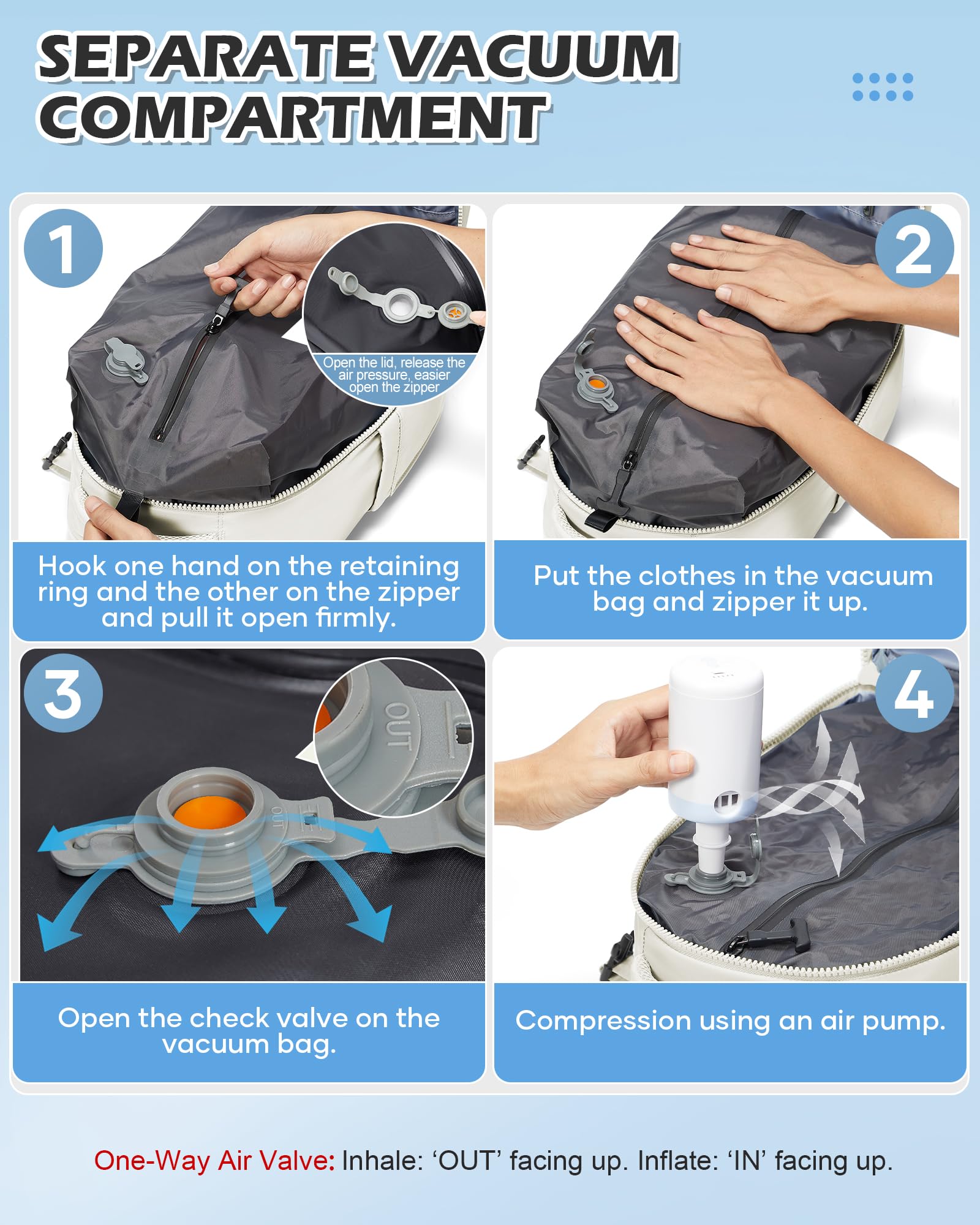 SEPARATE VACUUM COMPARTMENT

1

Open the lid, release the air pressure, easier open the zipper

Hook one hand on the retaining ring and the other on the zipper and pull it open firmly.

2

Put the clothes in the vacuum bag and zipper it up.

3

OUT

OUT

Open the check valve on the vacuum bag.

4

Compression using an air pump.

One-Way Air Valve: Inhale: ‘OUT’ facing up. Inflate: ‘IN’ facing up.