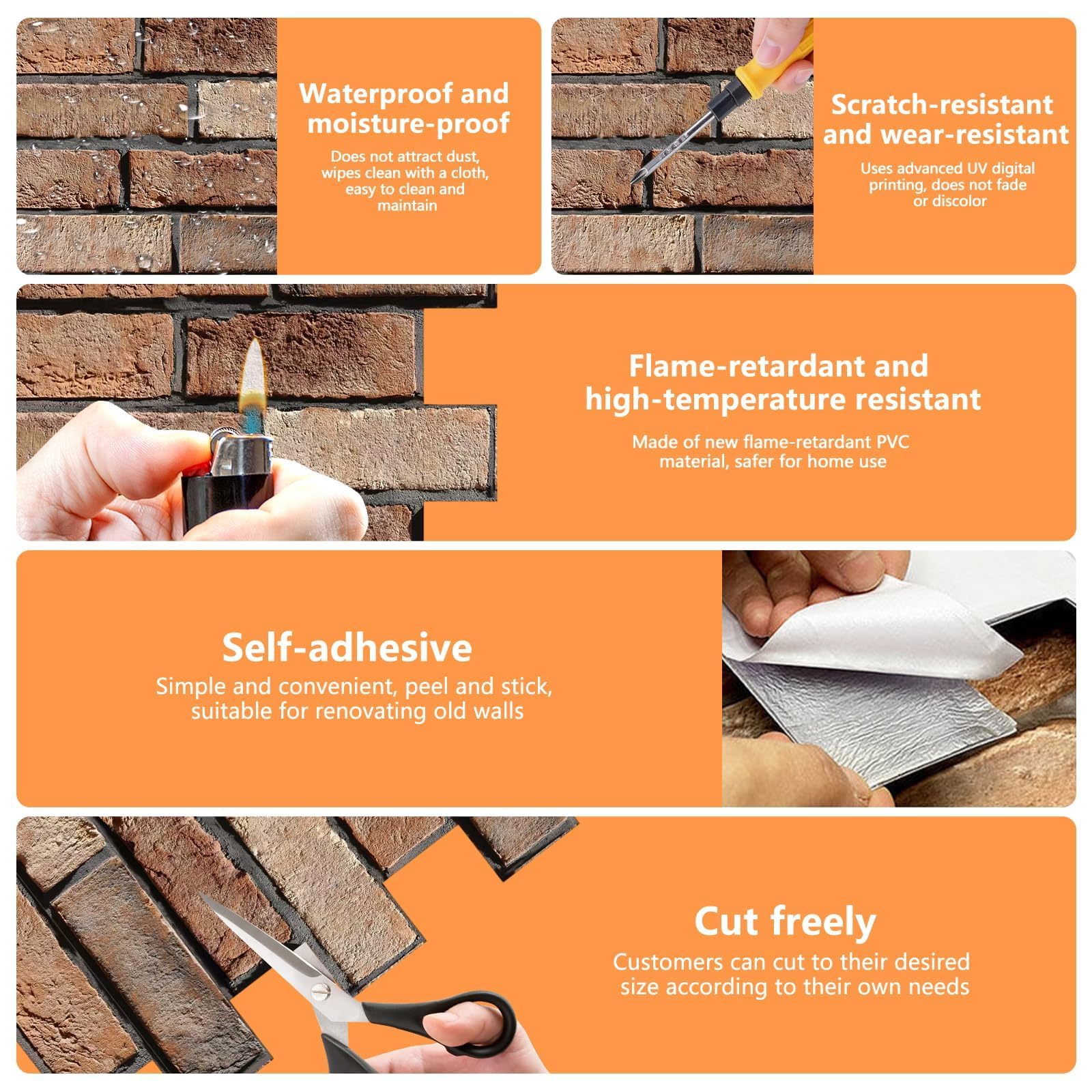 Waterproof and moisture-proof

Does not attract dust, wipes clean with a cloth, easy to clean and maintain

Scratch-resistant and wear-resistant

Uses advanced UV digital printing, does not fade or discolor

Flame-retardant and high-temperature resistant

Made of new flame-retardant PVC material, safer for home use

Self-adhesive

Simple and convenient, peel and stick, suitable for renovating old walls

Cut freely

Customers can cut to their desired size according to their own needs