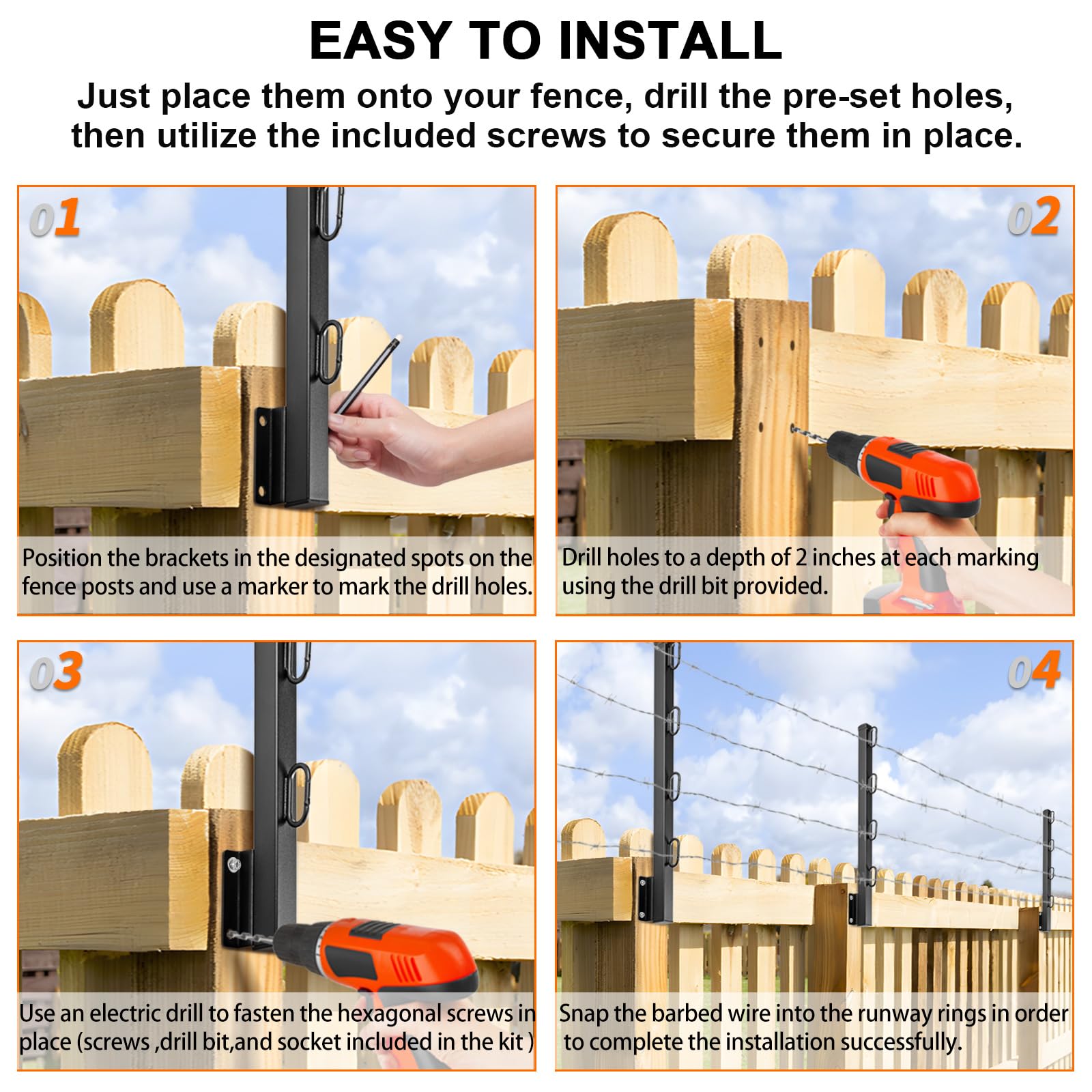 EASY TO INSTALL

Just place them onto your fence, drill the pre-set holes, then utilize the included screws to secure them in place.

01

Position the brackets in the designated spots on the fence posts and use a marker to mark the drill holes.

02

Drill holes to a depth of 2 inches at each marking using the drill bit provided.

03

Use an electric drill to fasten the hexagonal screws in place (screws ,drill bit,and socket included in the kit )

04

Snap the barbed wire into the runway rings in order to complete the installation successfully.