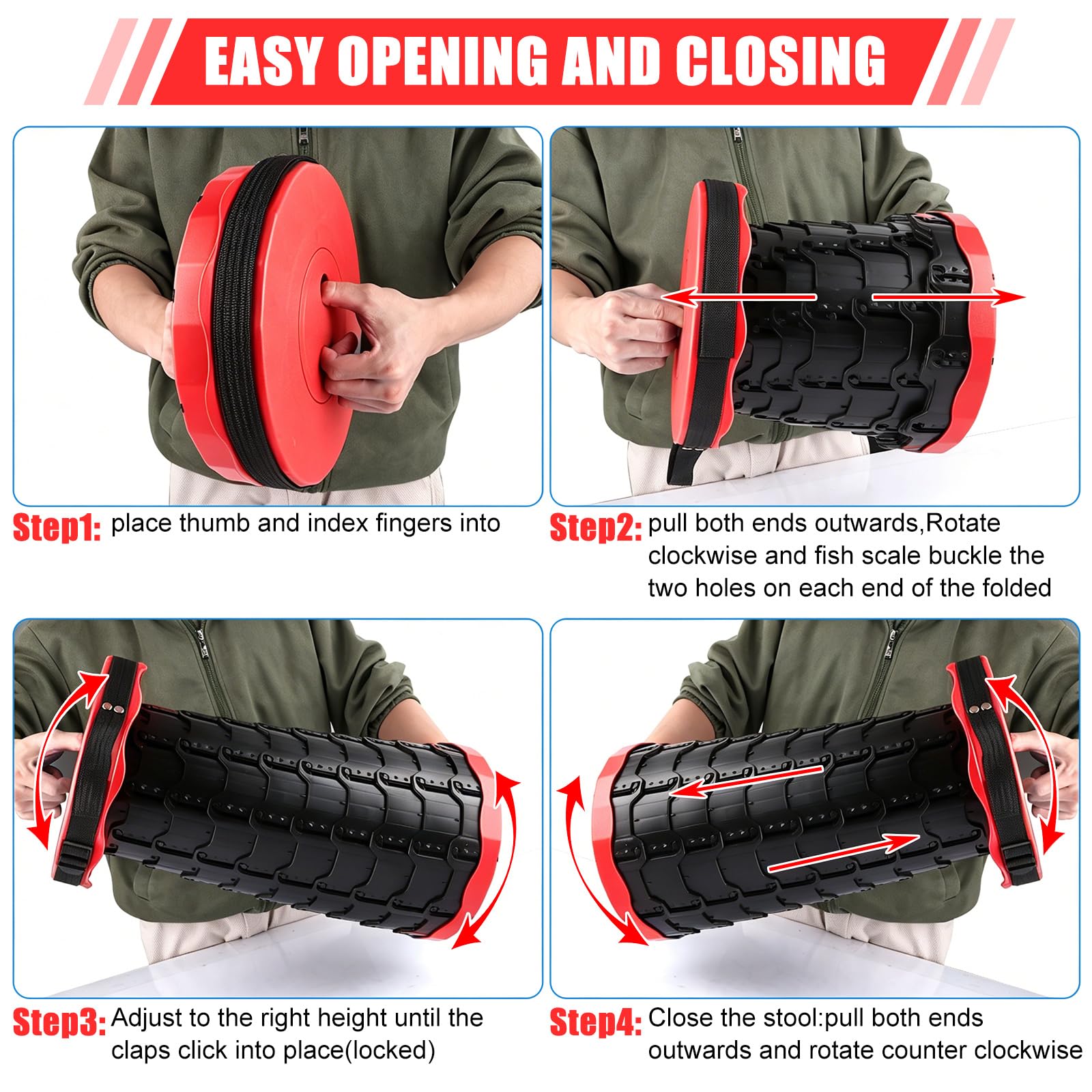 EASY OPENING AND CLOSING

Step1: place thumb and index fingers into

Step2: pull both ends outwards,Rotate clockwise and fish scale buckle the two holes on each end of the folded

Step3: Adjust to the right height until the claps click into place(locked)

Step4: Close the stool:pull both ends outwards and rotate counter clockwise