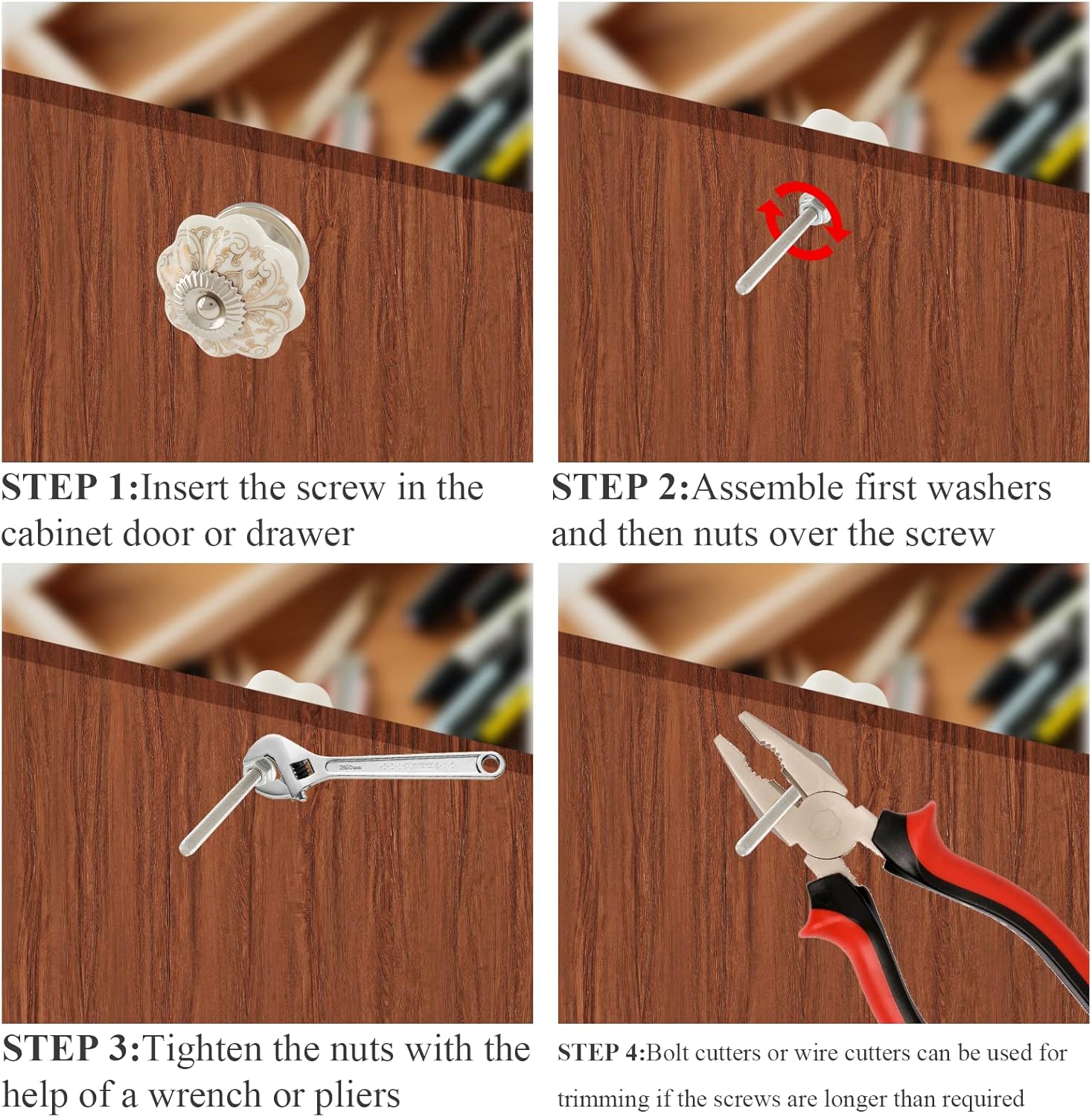 STEP 1:Insert the screw in the cabinet door or drawer

STEP 2:Assemble first washers and then nuts over the screw

250mm

STEP 3:Tighten the nuts with the help of a wrench or pliers

STEP 4:Bolt cutters or wire cutters can be used for trimming if the screws are longer than required