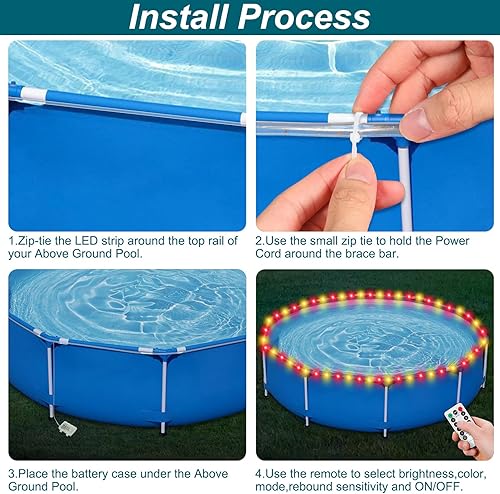 Install Process

1.Zip-tie the LED strip around the top rail of your Above Ground Pool.

2.Use the small zip tie to hold the Power Cord around the brace bar.

3.Place the battery case under the Above Ground Pool.

4.Use the remote to select brightness,color, mode,rebound sensitivity and ON/OFF.