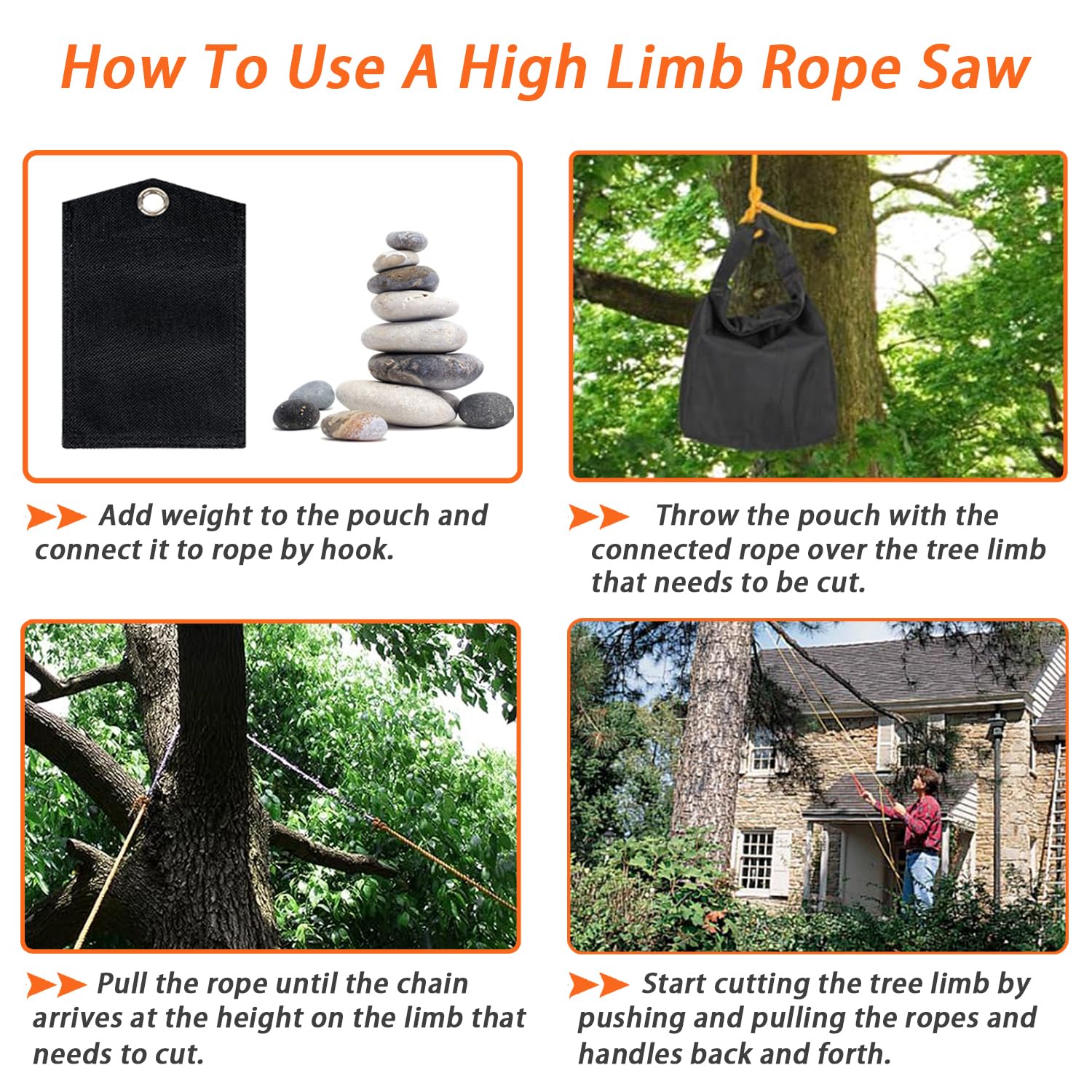 How To Use A High Limb Rope Saw

Add weight to the pouch and connect it to rope by hook.

Throw the pouch with the connected rope over the tree limb that needs to be cut.

Pull the rope until the chain arrives at the height on the limb that needs to cut.

Start cutting the tree limb by pushing and pulling the ropes and handles back and forth.