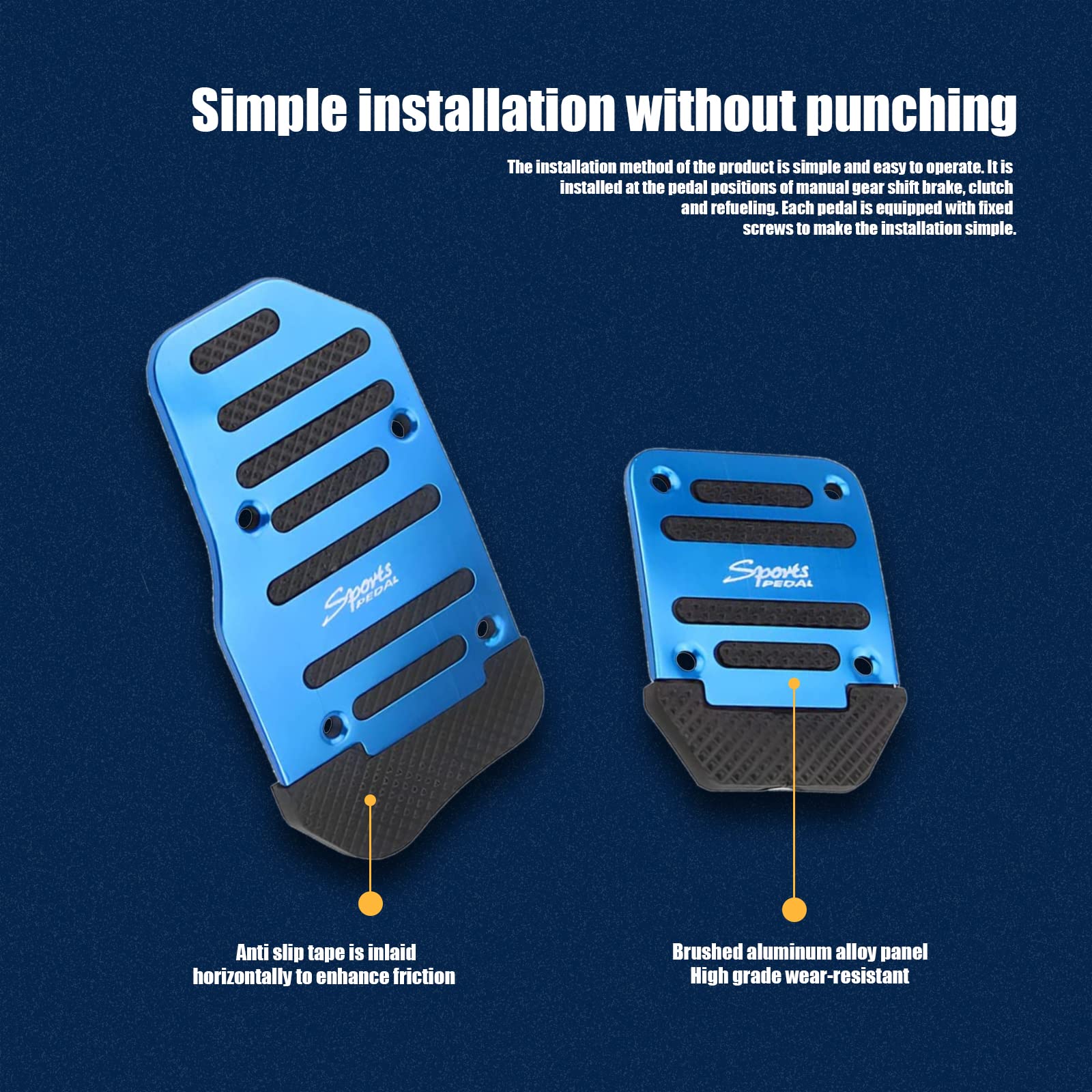 Simple installation without punching

The installation method of the product is simple and easy to operate. It is installed at the pedal positions of manual gear shift brake, clutch and refueling. Each pedal is equipped with fixed screws to make the installation simple.

Sports PEDAL

Sports PEDAL

Anti slip tape is inlaid horizontally to enhance friction

Brushed aluminum alloy panel
High grade wear-resistant