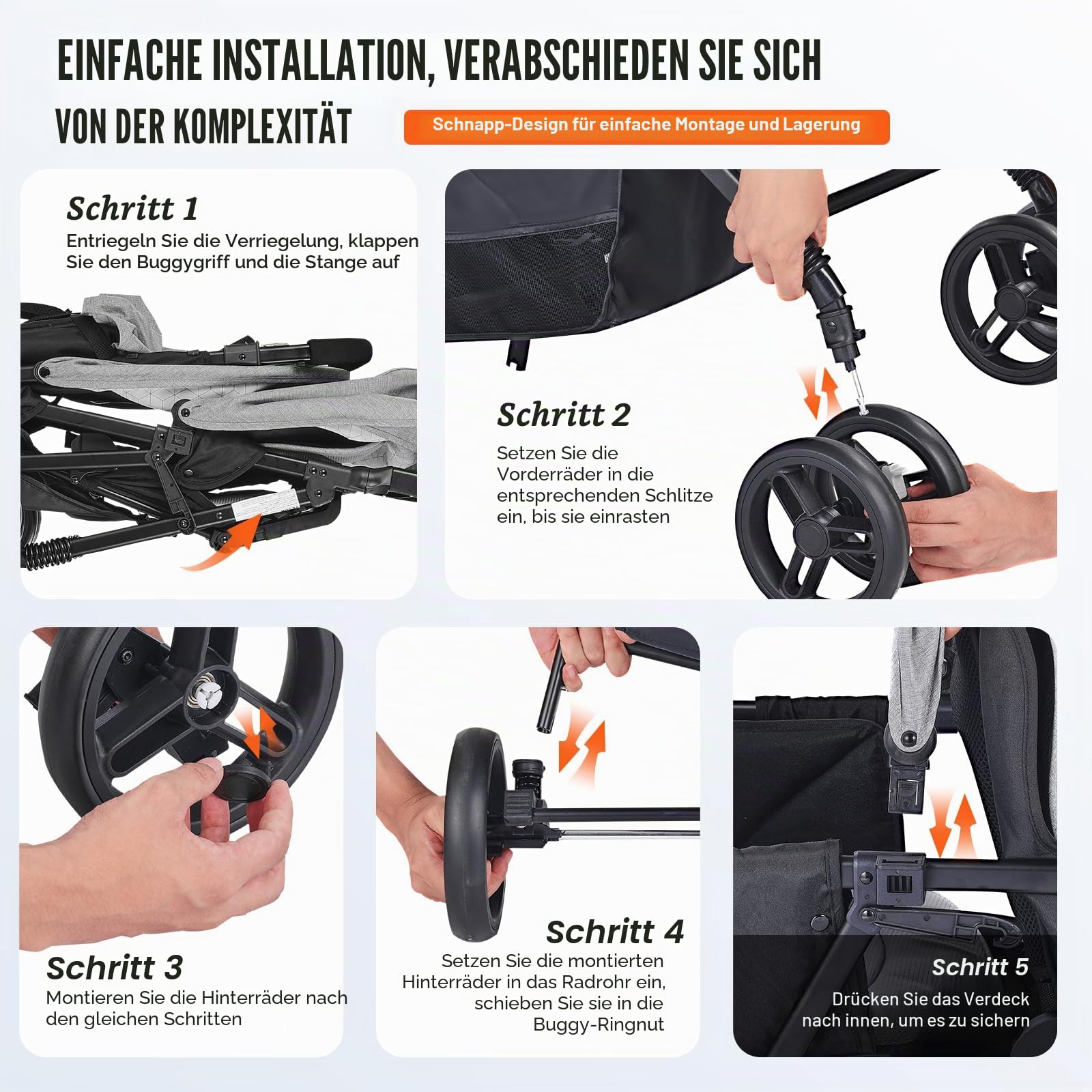 EINFACHE INSTALLATION, VERABSCHIEDEN SIE SICH VON DER KOMPLEXITÄT

Schnapp-Design für einfache Montage und Lagerung

Schritt 1
Entriegeln Sie die Verriegelung, klappen Sie den Buggygriff und die Stange auf

Schritt 2
Setzen Sie die Vorderräder in die entsprechenden Schlitze ein, bis sie einrasten

Schritt 3
Montieren Sie die Hinterräder nach den gleichen Schritten

Schritt 4
Setzen Sie die montierten Hinterräder in das Radrohr ein, schieben Sie sie in die Buggy-Ringnut

Schritt 5
Drücken Sie das Verdeck nach innen, um es zu sichern