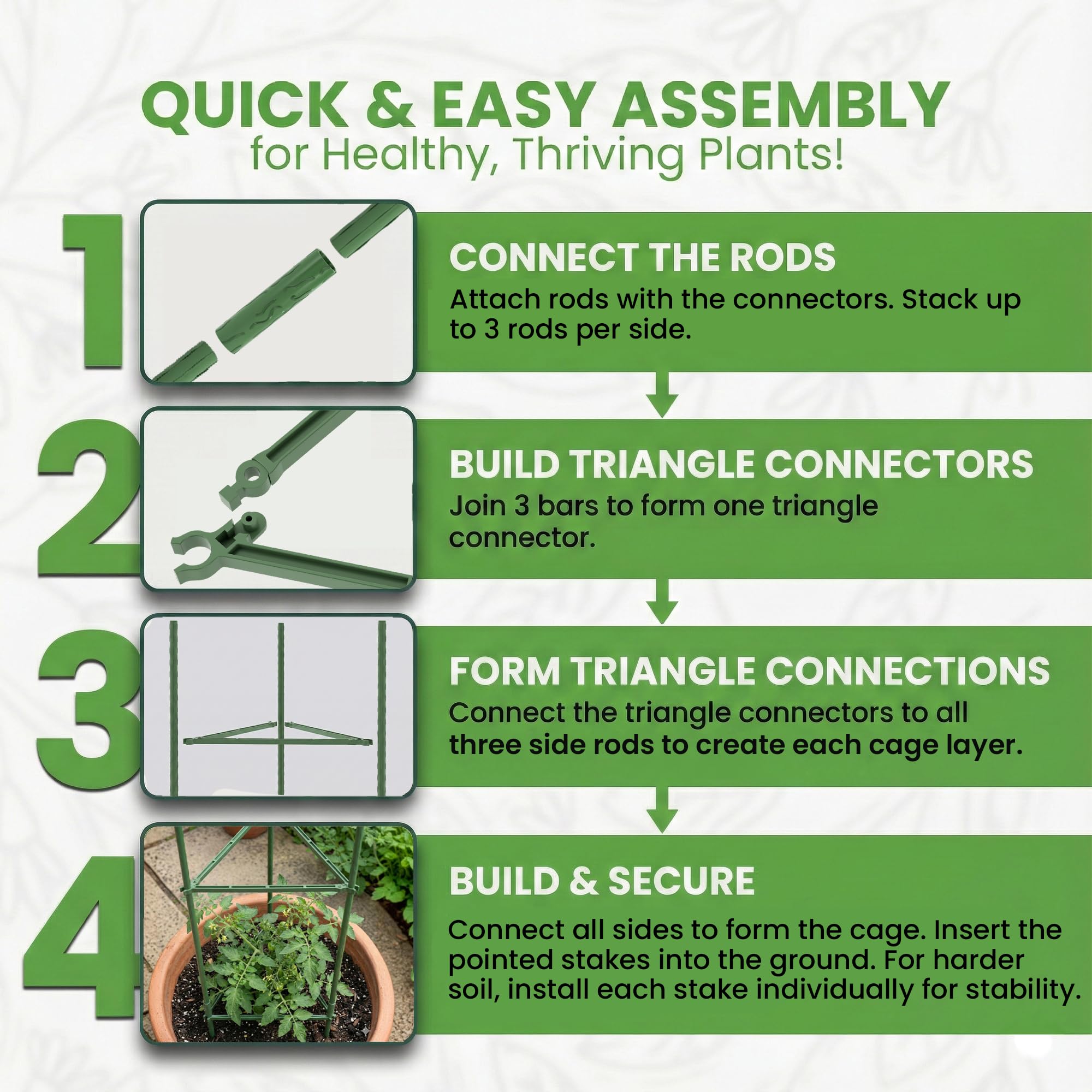 QUICK & EASY ASSEMBLY
for Healthy, Thriving Plants!

1

CONNECT THE RODS
Attach rods with the connectors. Stack up to 3 rods per side.

2

BUILD TRIANGLE CONNECTORS
Join 3 bars to form one triangle connector.

3

FORM TRIANGLE CONNECTIONS
Connect the triangle connectors to all three side rods to create each cage layer.

4

BUILD & SECURE
Connect all sides to form the cage. Insert the pointed stakes into the ground. For harder soil, install each stake individually for stability.