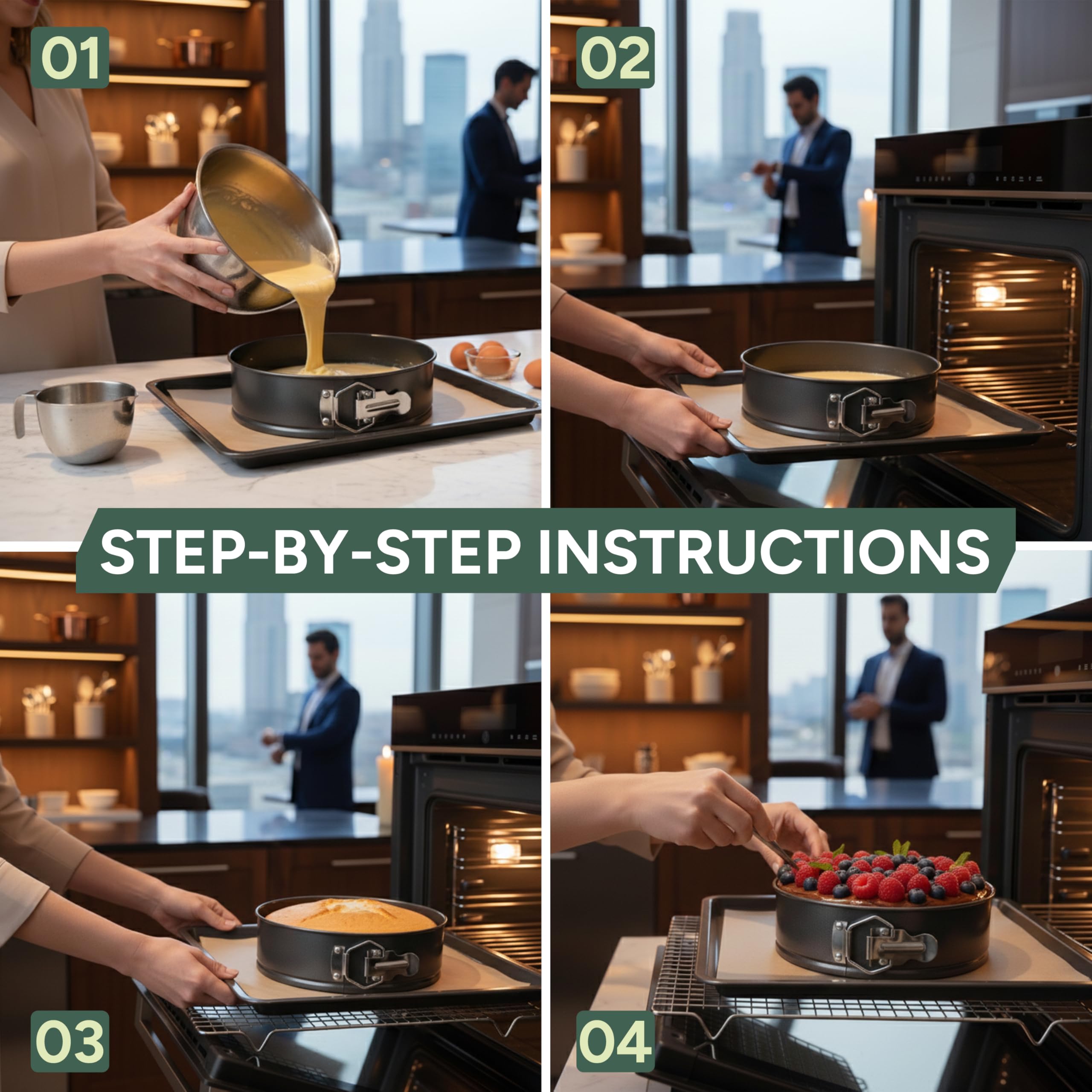 01

02

STEP-BY-STEP INSTRUCTIONS

03

04