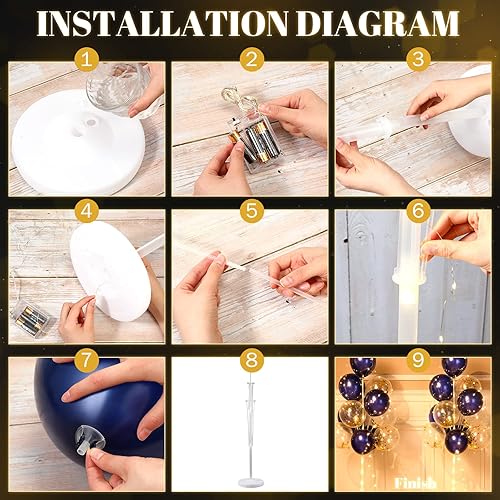 INSTALLATION DIAGRAM

1

2

3

4

5

6

7

8

9

Finish