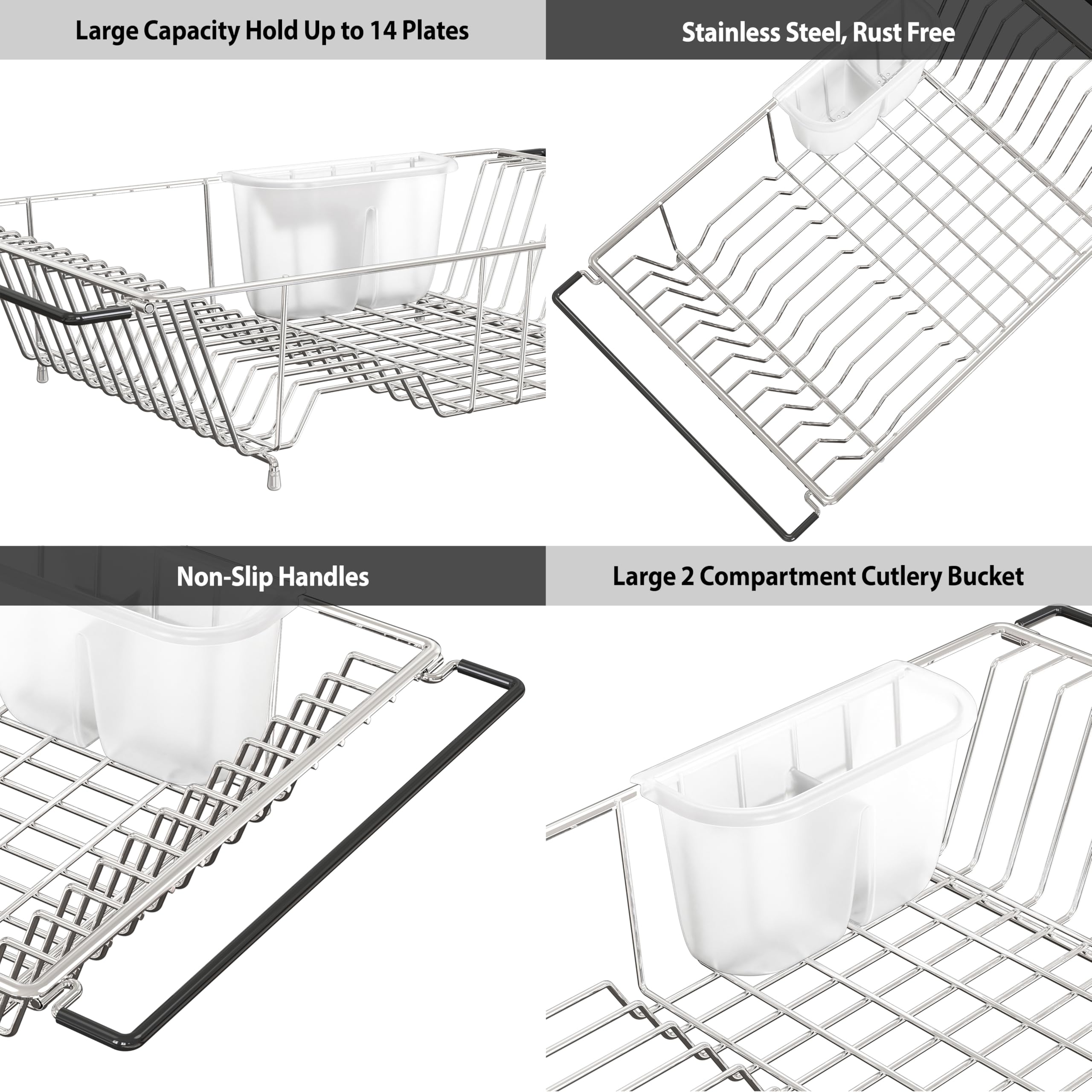 Large Capacity Hold Up to 14 Plates

Stainless Steel, Rust Free

Non-Slip Handles

Large 2 Compartment Cutlery Bucket