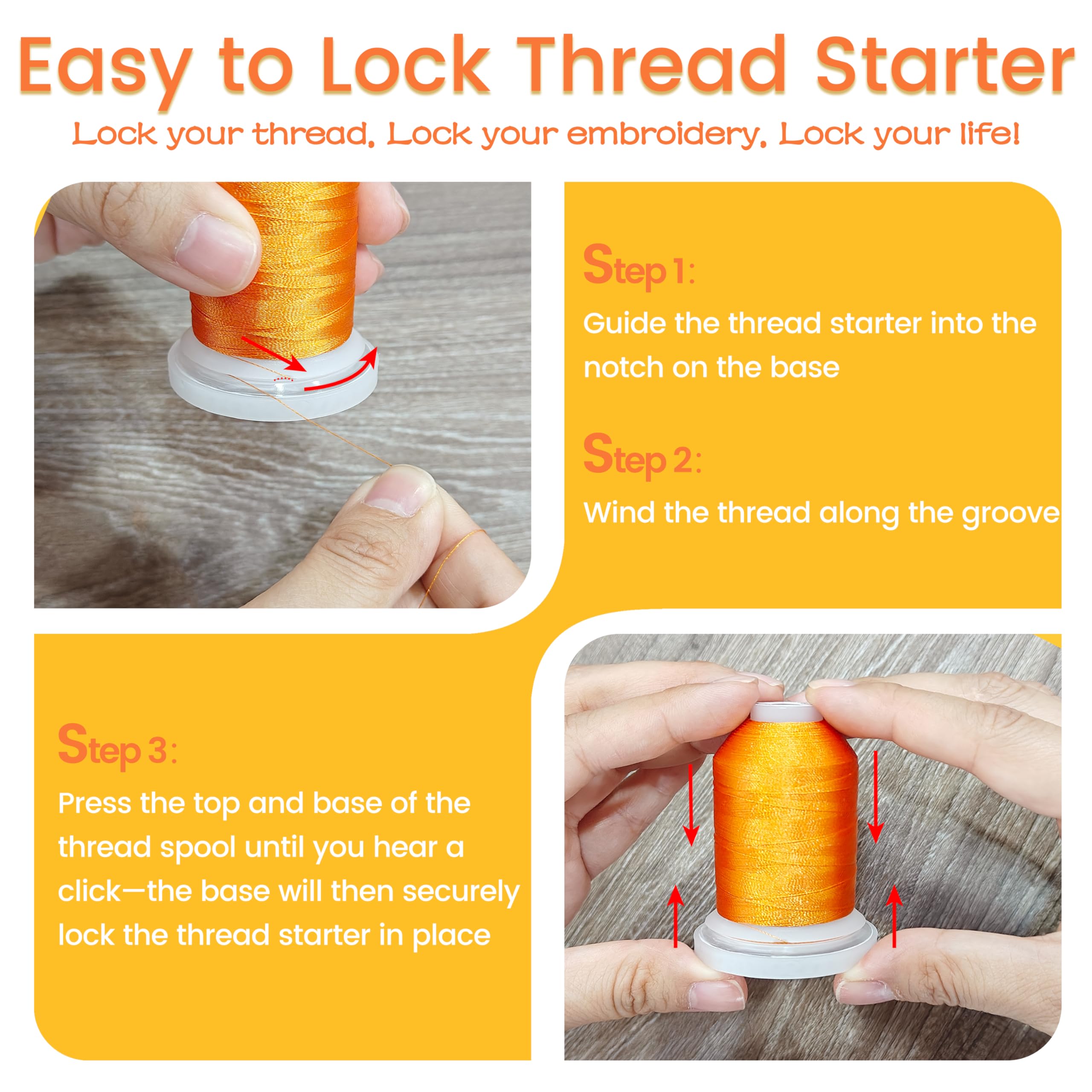 Easy to Lock Thread Starter

Lock your thread, Lock your embroidery, Lock your life!

Step 1:

Guide the thread starter into the notch on the base

Step 2:

Wind the thread along the groove

Step 3:

Press the top and base of the thread spool until you hear a click—the base will then securely lock the thread starter in place