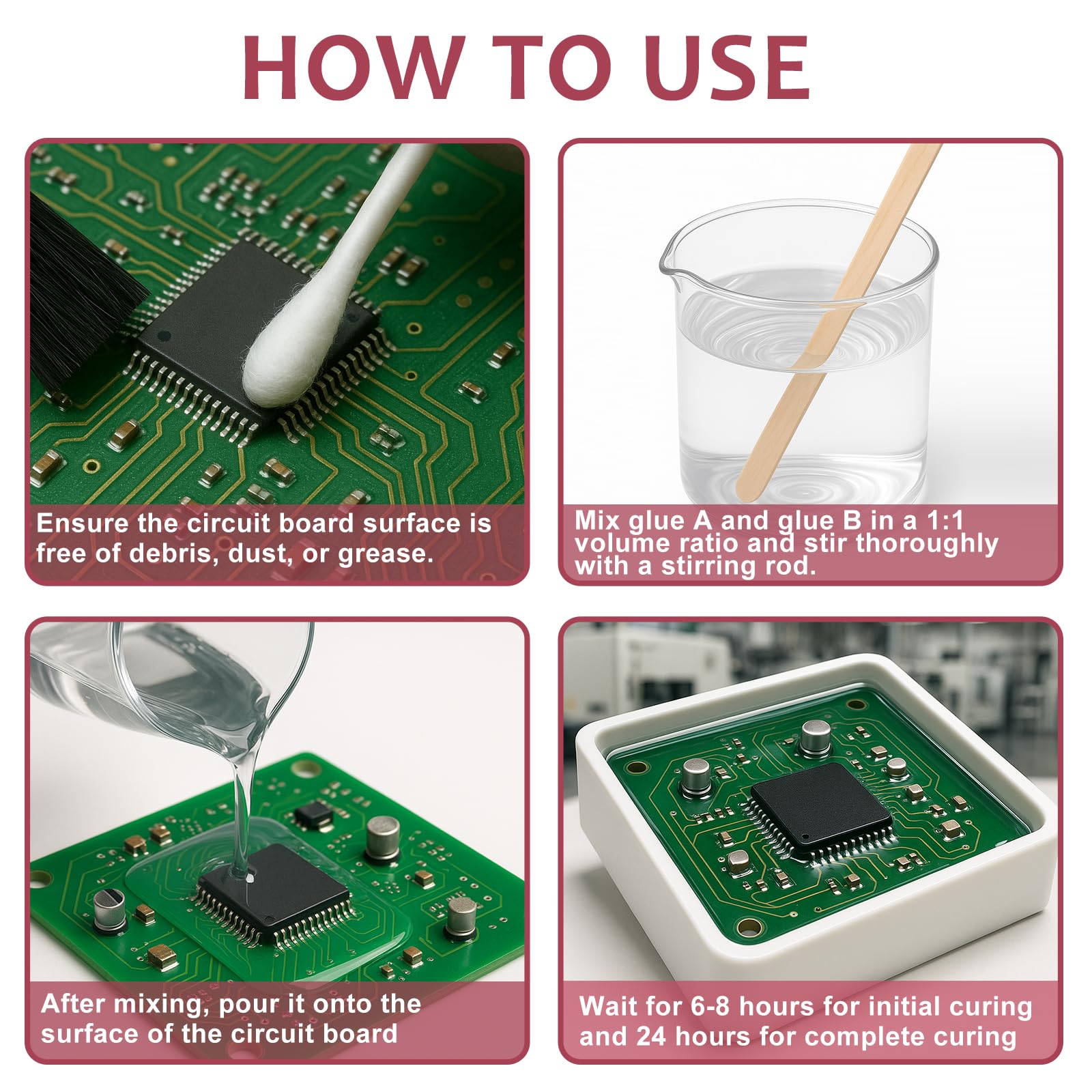 HOW TO USE

Ensure the circuit board surface is free of debris, dust, or grease.

Mix glue A and glue B in a 1:1 volume ratio and stir thoroughly with a stirring rod.

After mixing, pour it onto the surface of the circuit board

Wait for 6-8 hours for initial curing and 24 hours for complete curing