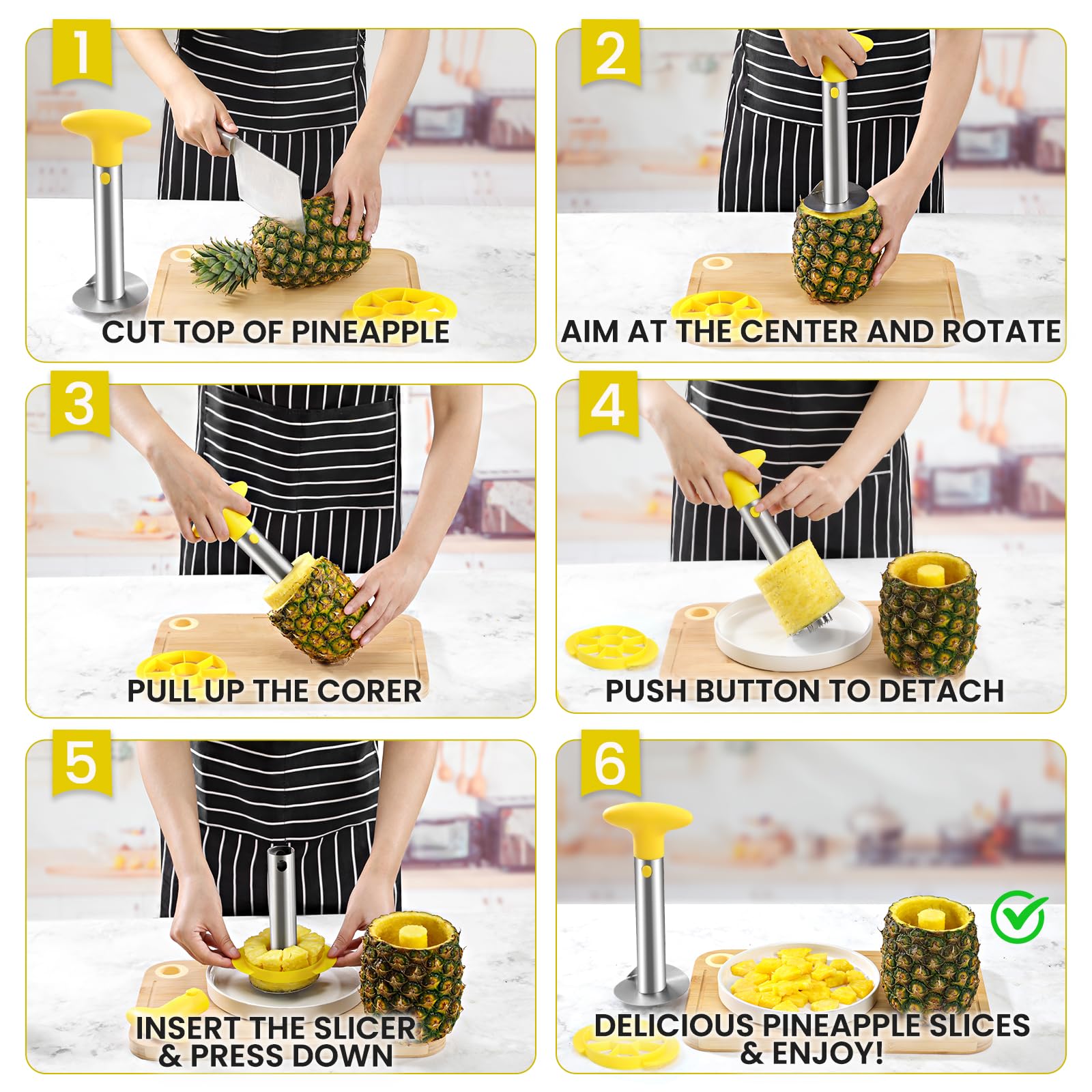 1
CUT TOP OF PINEAPPLE

2
AIM AT THE CENTER AND ROTATE

3
PULL UP THE CORER

4
PUSH BUTTON TO DETACH

5
INSERT THE SLICER & PRESS DOWN

6
DELICIOUS PINEAPPLE SLICES & ENJOY!