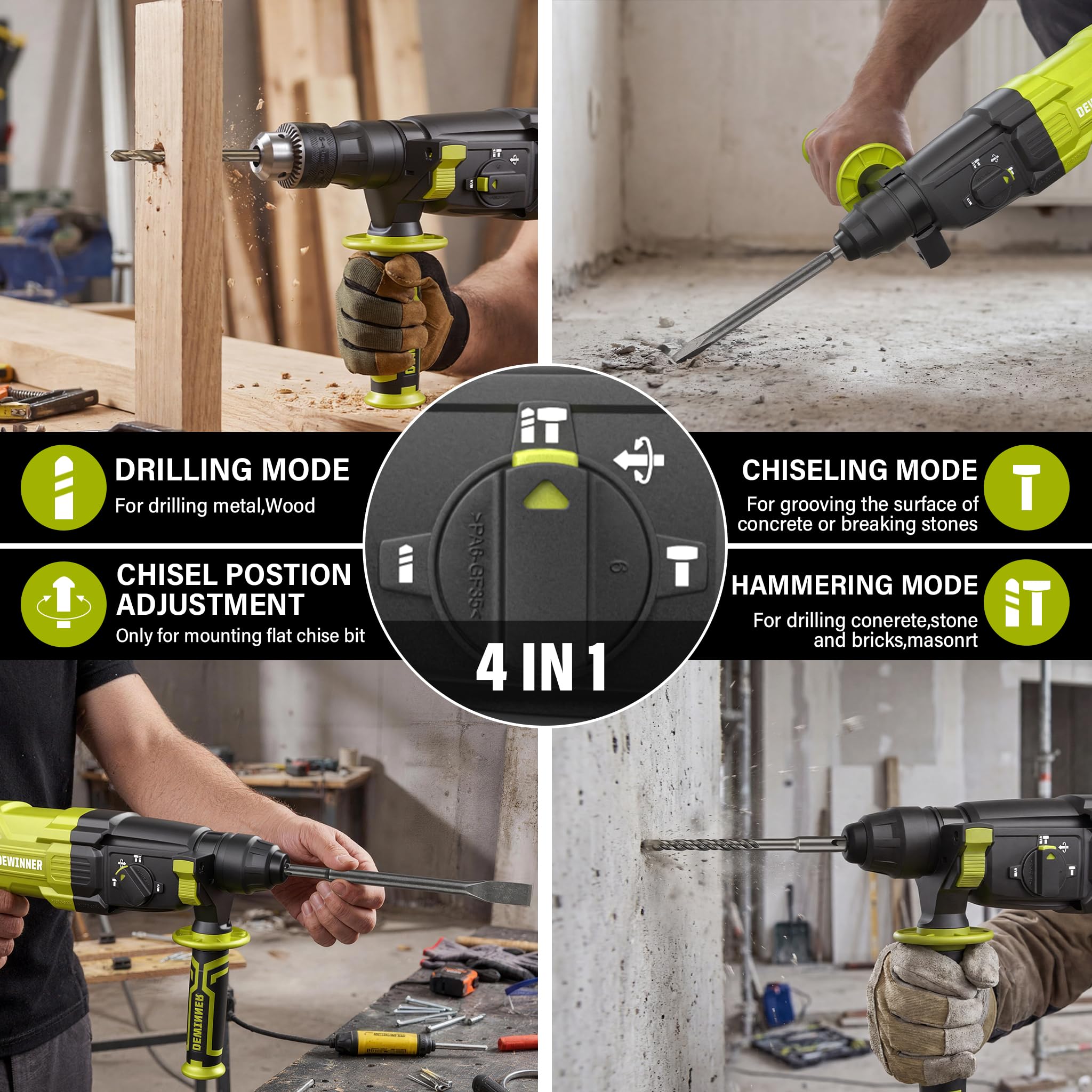 DRILLING MODE
For drilling metal,Wood

CHISEL POSTION ADJUSTMENT
Only for mounting flat chise bit

>PA6-GF35<
6

4 IN 1

CHISELING MODE
For grooving the surface of concrete or breaking stones

HAMMERING MODE
For drilling conerete,stone and bricks,masonrt

DEWINNER

DEWINNER