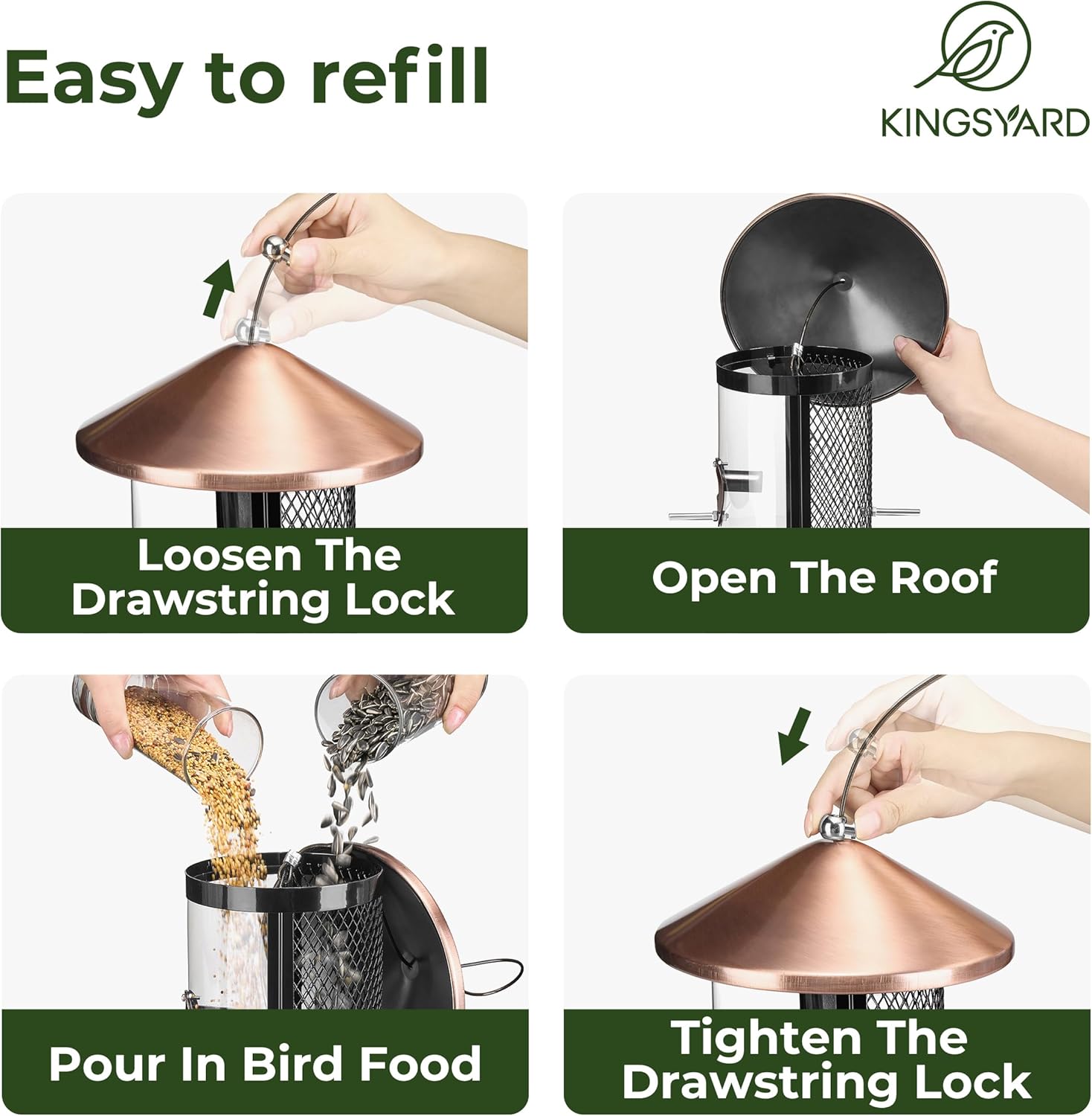 Easy to refill

KINGSYARD

Loosen The Drawstring Lock

Open The Roof

Pour In Bird Food

Tighten The Drawstring Lock