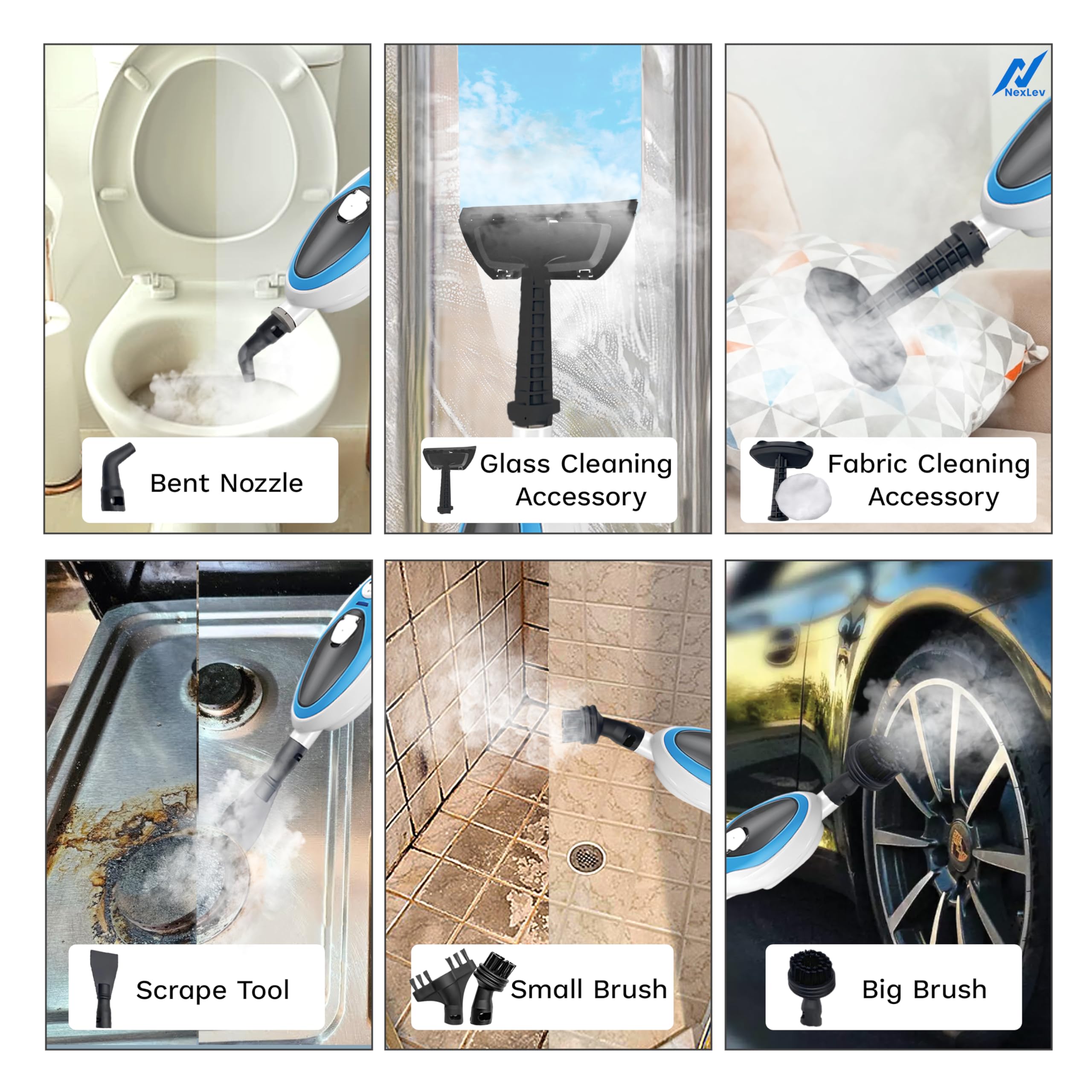 Bent Nozzle

Glass Cleaning Accessory

NexLev

Fabric Cleaning Accessory

Scrape Tool

Small Brush

Big Brush