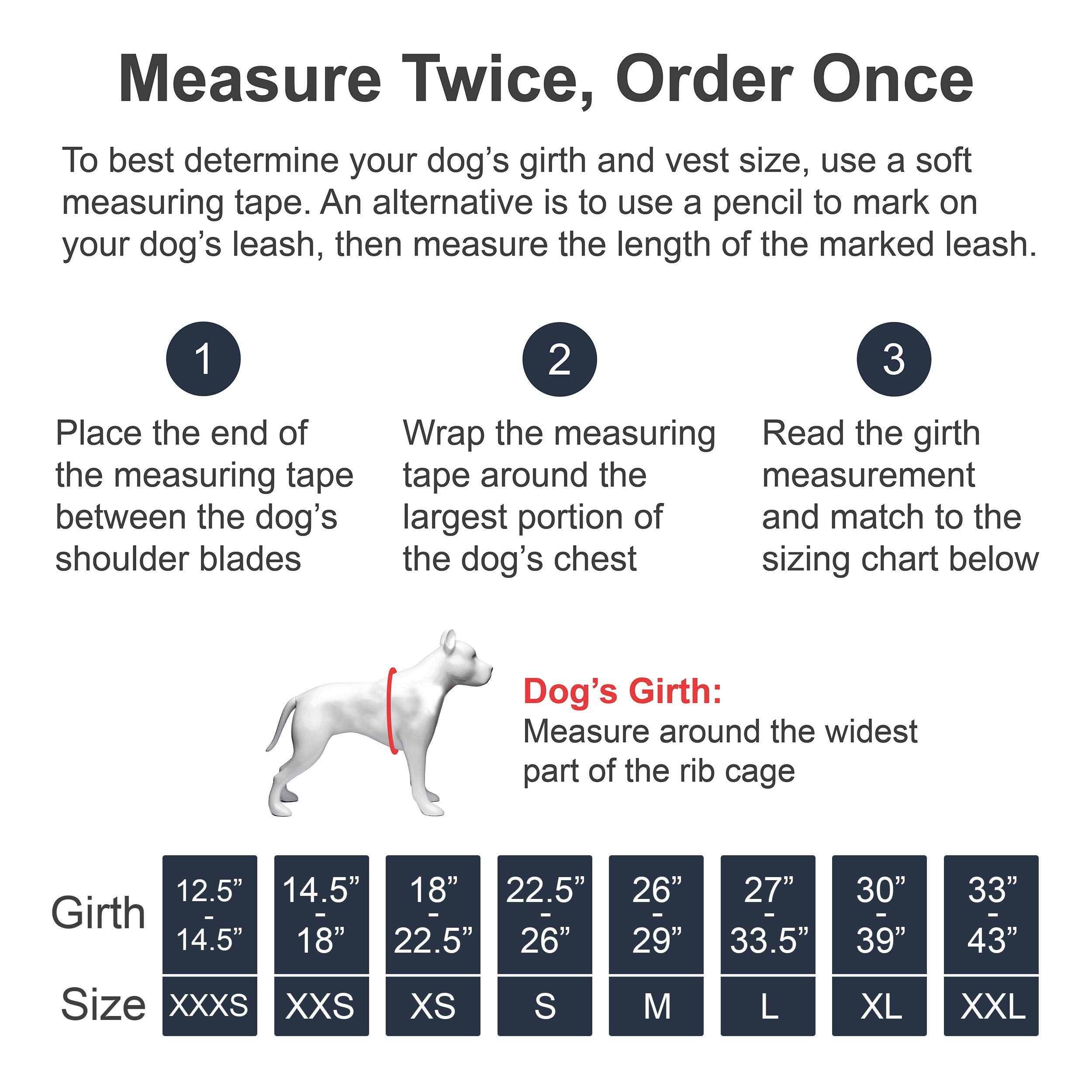 Measure Twice, Order Once

To best determine your dog’s girth and vest size, use a soft measuring tape. An alternative is to use a pencil to mark on your dog’s leash, then measure the length of the marked leash.

1

Place the end of the measuring tape between the dog’s shoulder blades

2

Wrap the measuring tape around the largest portion of the dog’s chest

3

Read the girth measurement and match to the sizing chart below

Dog’s Girth:
Measure around the widest part of the rib cage

| Girth | 12.5” - 14.5” | 14.5” - 18” | 18” - 22.5” | 22.5” - 26” | 26” - 29” | 27” - 33.5” | 30” - 39” | 33” - 43” |
|---|---|---|---|---|---|---|---|---|
| Size | XXXS | XXS | XS | S | M | L | XL | XXL |