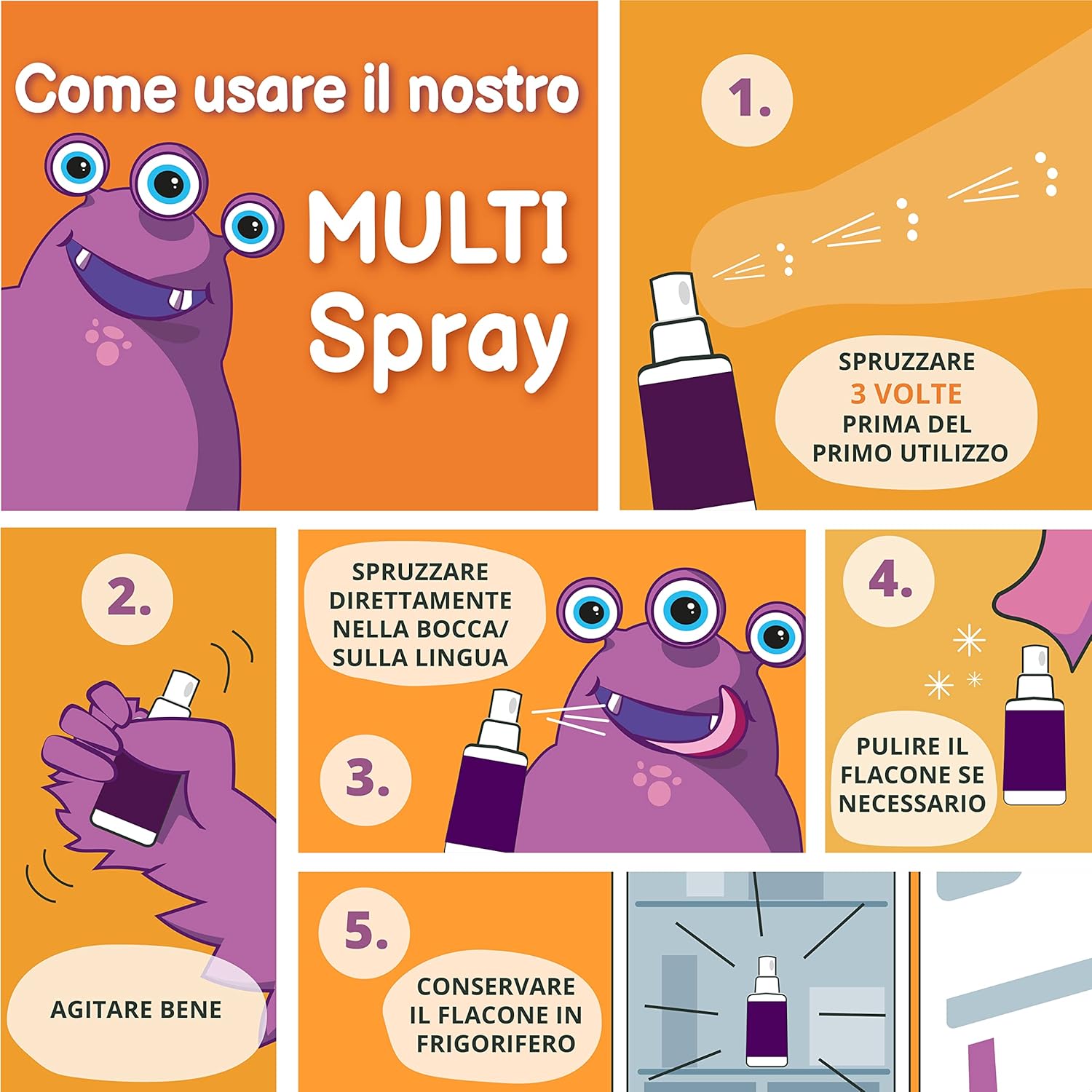 Come usare il nostro

MULTI Spray

1.

SPRUZZARE 3 VOLTE PRIMA DEL PRIMO UTILIZZO

2.

AGITARE BENE

SPRUZZARE DIRETTAMENTE NELLA BOCCA/ SULLA LINGUA

3.

4.

PULIRE IL FLACONE SE NECESSARIO

5.

CONSERVARE IL FLACONE IN FRIGORIFERO