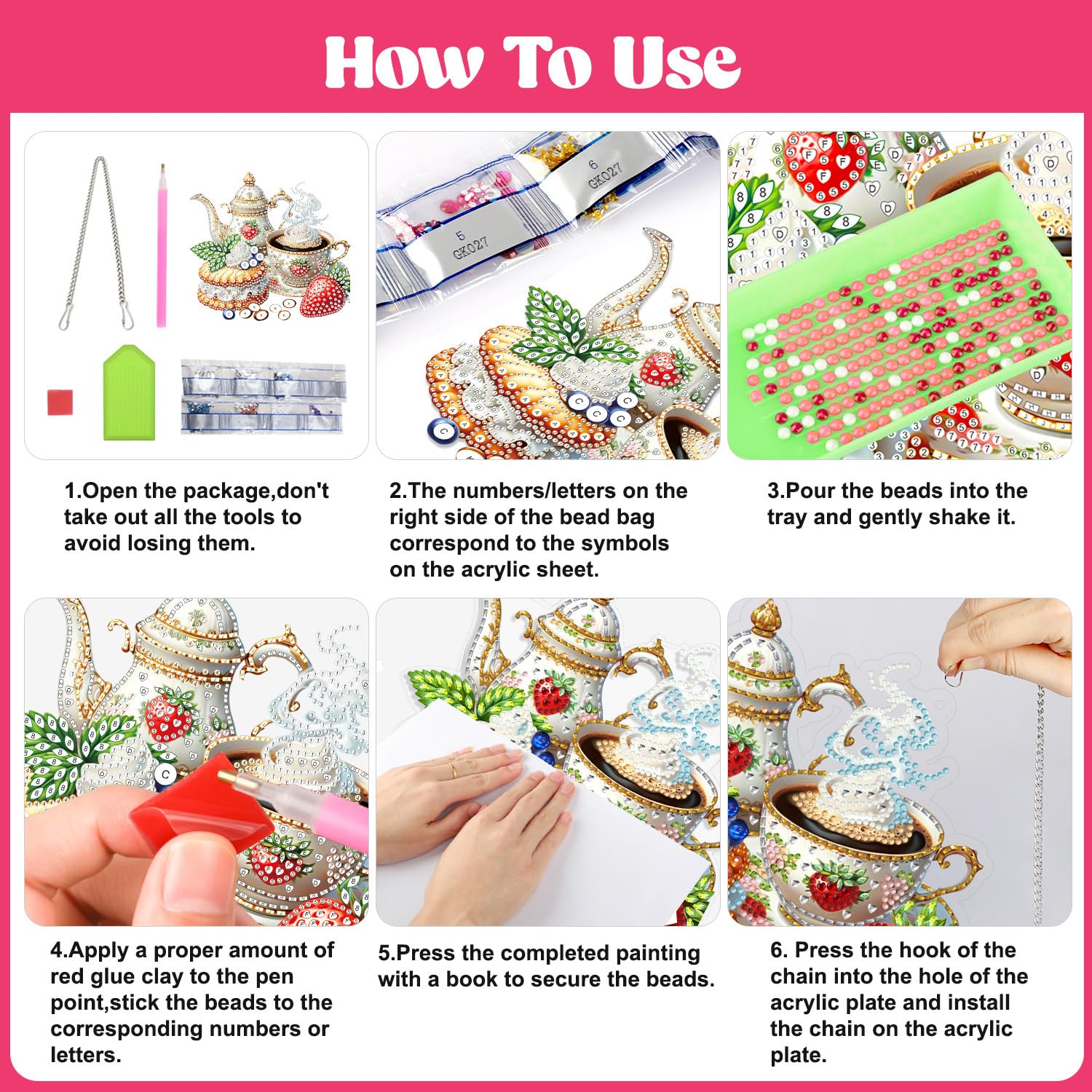 How To Use

5
GK027

6
GK027

1.Open the package,don't take out all the tools to avoid losing them.

2.The numbers/letters on the right side of the bead bag correspond to the symbols on the acrylic sheet.

3.Pour the beads into the tray and gently shake it.

4.Apply a proper amount of red glue clay to the pen point,stick the beads to the corresponding numbers or letters.

5.Press the completed painting with a book to secure the beads.

6. Press the hook of the chain into the hole of the acrylic plate and install the chain on the acrylic plate.