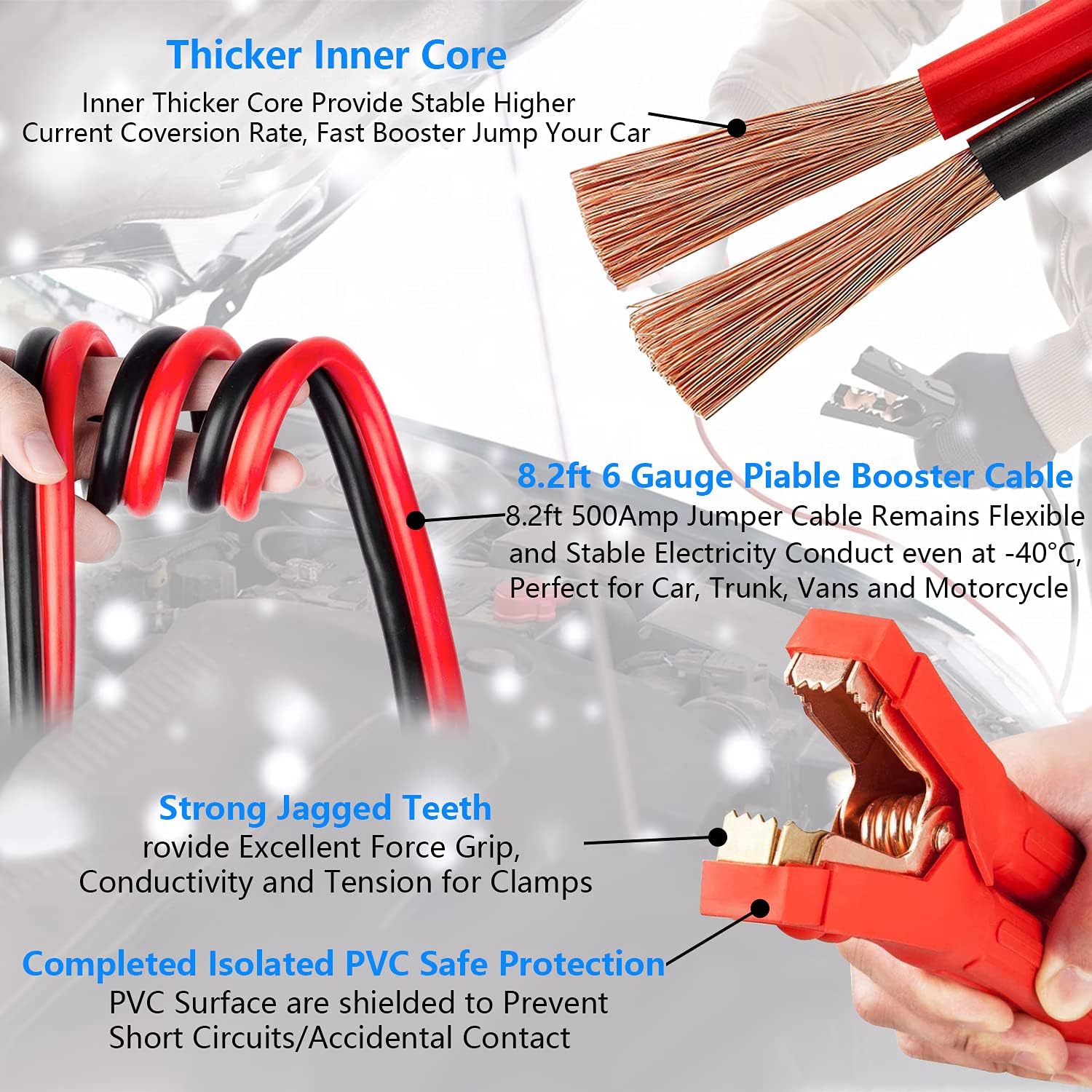 Thicker Inner Core
Inner Thicker Core Provide Stable Higher Current Coversion Rate, Fast Booster Jump Your Car

8.2ft 6 Gauge Piable Booster Cable
8.2ft 500Amp Jumper Cable Remains Flexible and Stable Electricity Conduct even at -40°C, Perfect for Car, Trunk, Vans and Motorcycle

Strong Jagged Teeth
rovide Excellent Force Grip, Conductivity and Tension for Clamps

Completed Isolated PVC Safe Protection
PVC Surface are shielded to Prevent Short Circuits/Accidental Contact