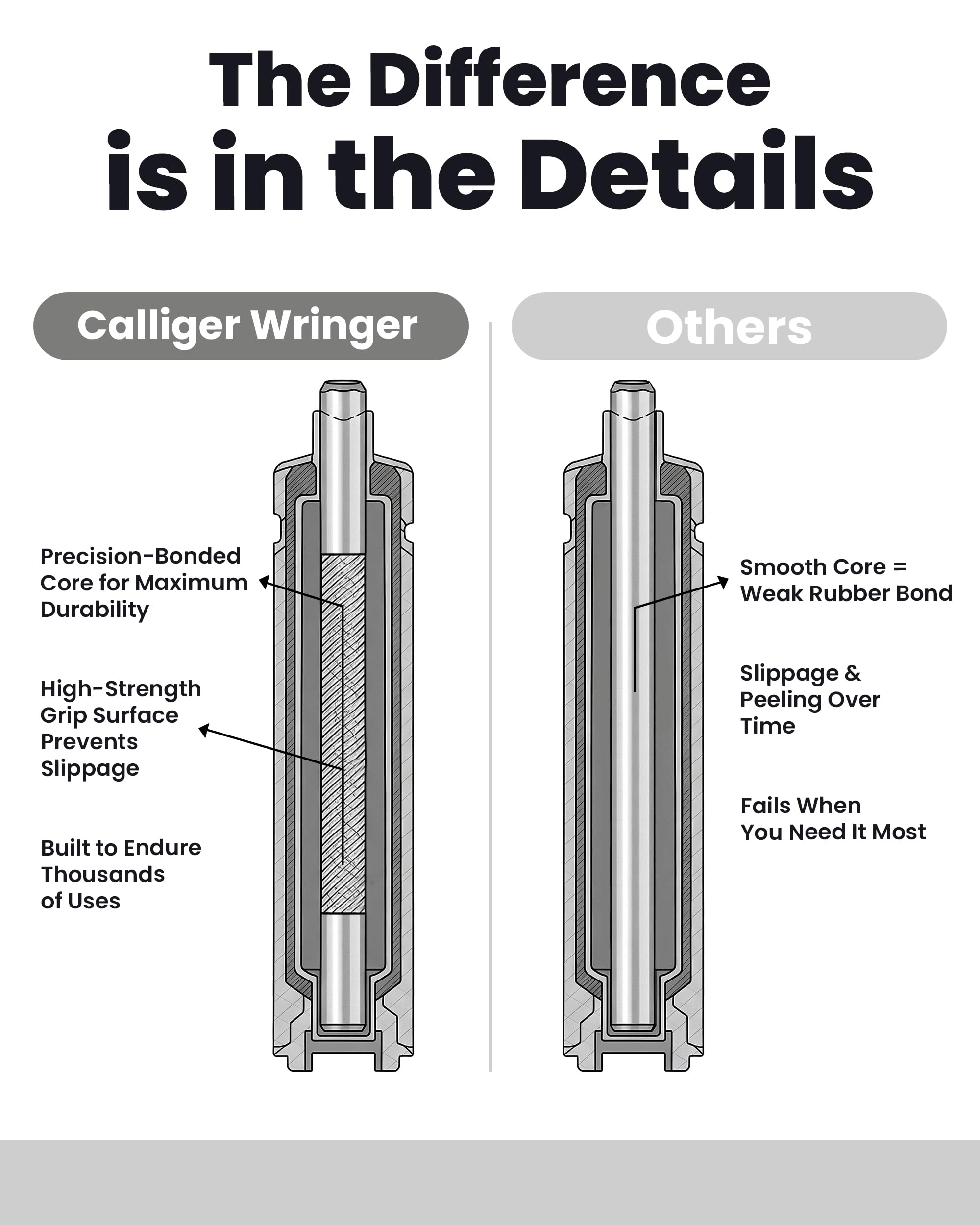 The Difference is in the Details

Calliger Wringer

Precision-Bonded Core for Maximum Durability

High-Strength Grip Surface Prevents Slippage

Built to Endure Thousands of Uses

Others

Smooth Core = Weak Rubber Bond

Slippage & Peeling Over Time

Fails When You Need It Most