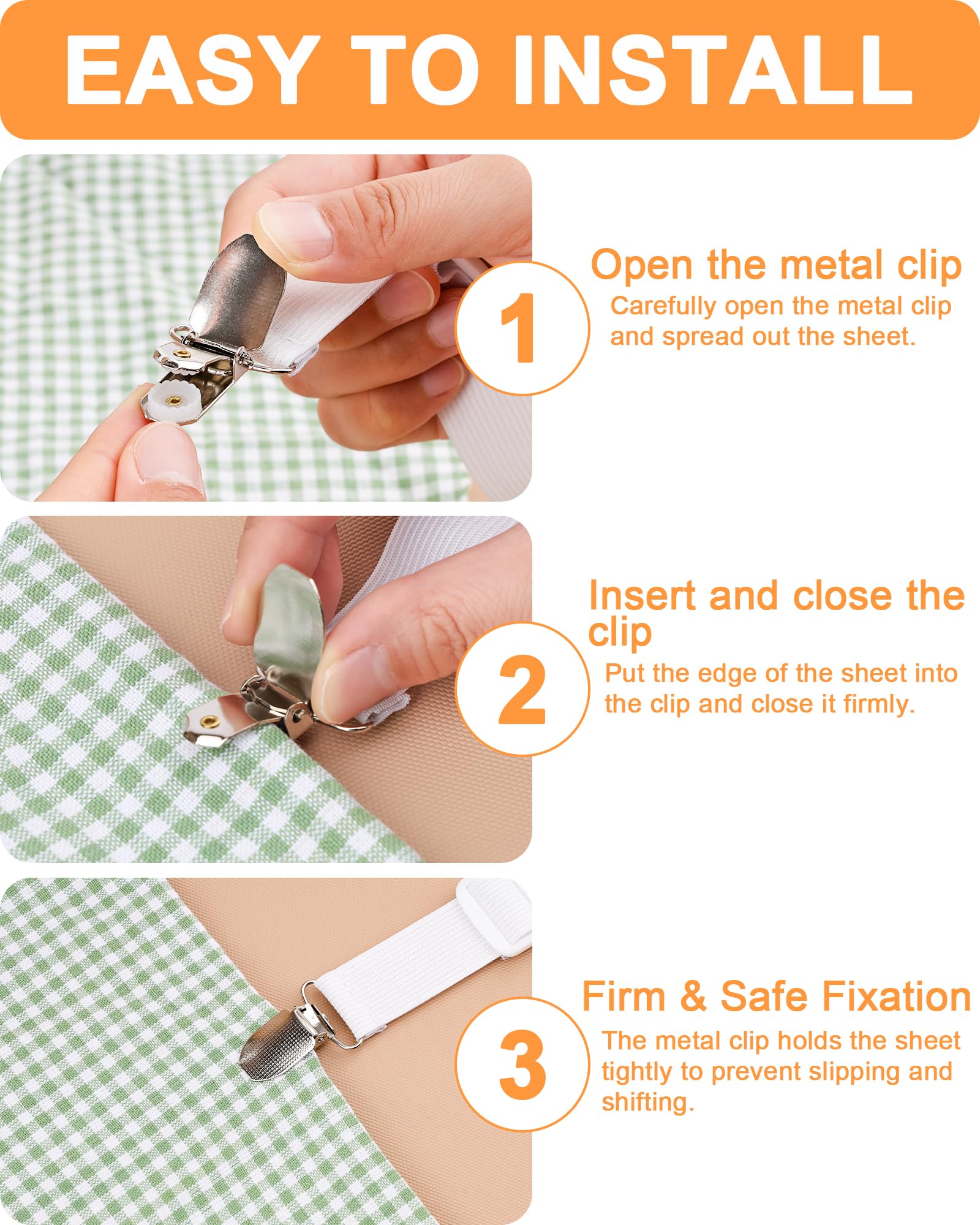 EASY TO INSTALL

1

Open the metal clip

Carefully open the metal clip and spread out the sheet.

2

Insert and close the clip

Put the edge of the sheet into the clip and close it firmly.

3

Firm & Safe Fixation

The metal clip holds the sheet tightly to prevent slipping and shifting.