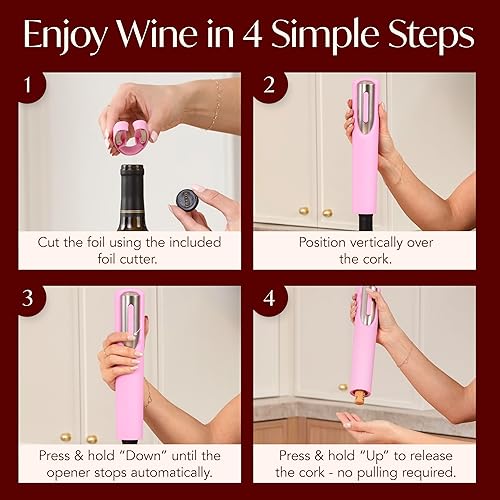 Enjoy Wine in 4 Simple Steps

1

Cut the foil using the included foil cutter.

2

Position vertically over the cork.

3

Press & hold "Down" until the opener stops automatically.

4

Press & hold "Up" to release the cork - no pulling required.