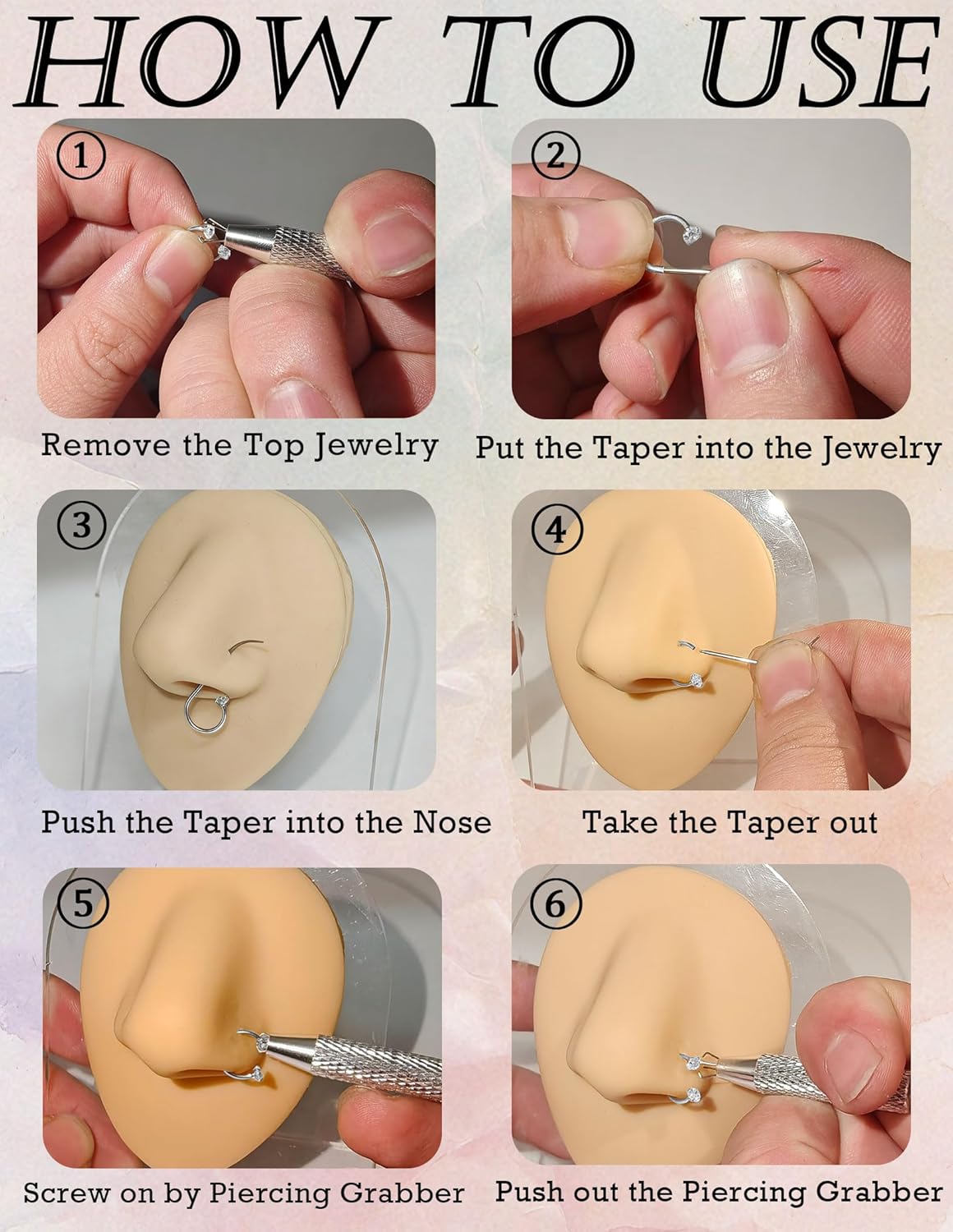 HOW TO USE

①
Remove the Top Jewelry

②
Put the Taper into the Jewelry

③
Push the Taper into the Nose

④
Take the Taper out

⑤
Screw on by Piercing Grabber

⑥
Push out the Piercing Grabber