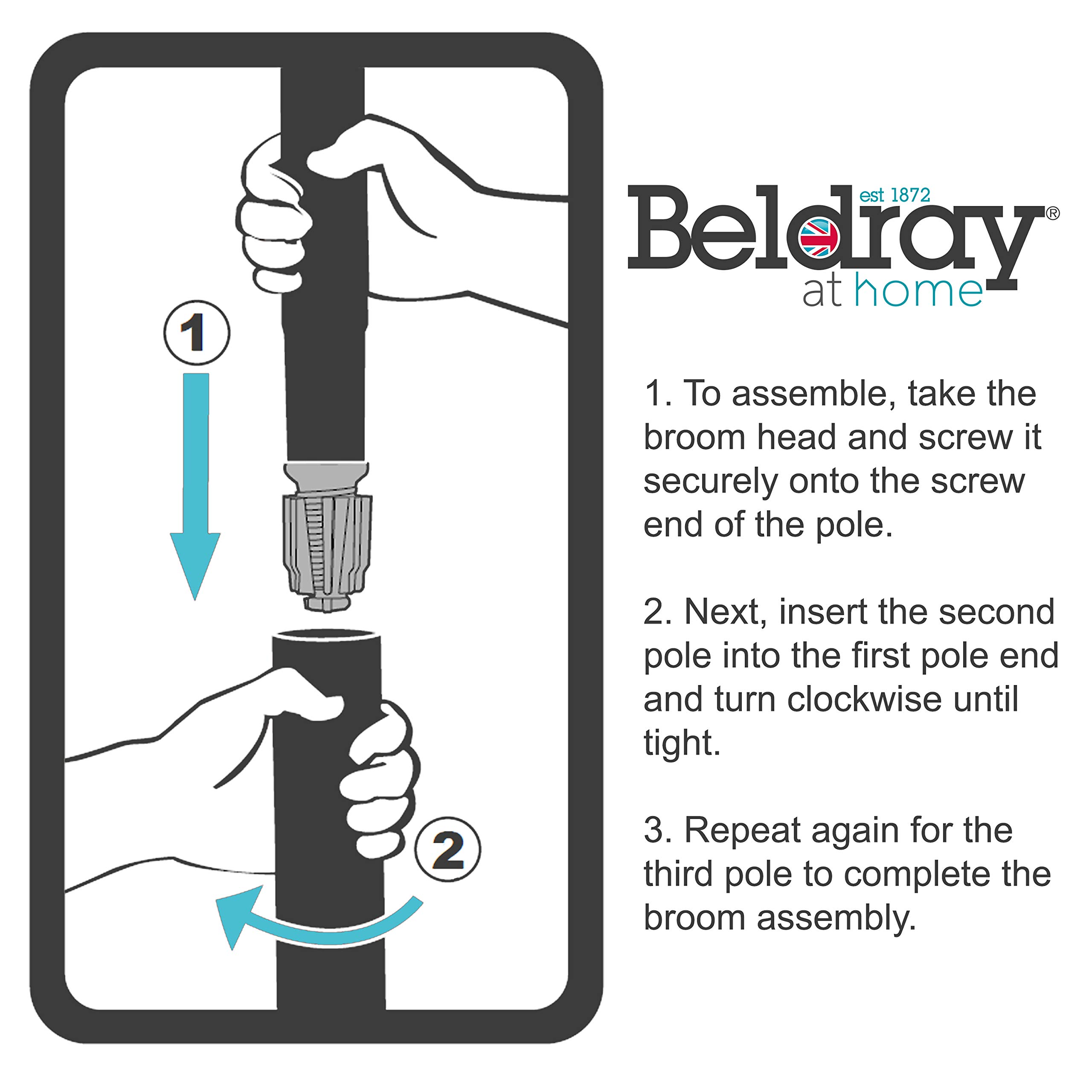 1

2

est 1872
Beldray®
at home

1. To assemble, take the broom head and screw it securely onto the screw end of the pole.

2. Next, insert the second pole into the first pole end and turn clockwise until tight.

3. Repeat again for the third pole to complete the broom assembly.