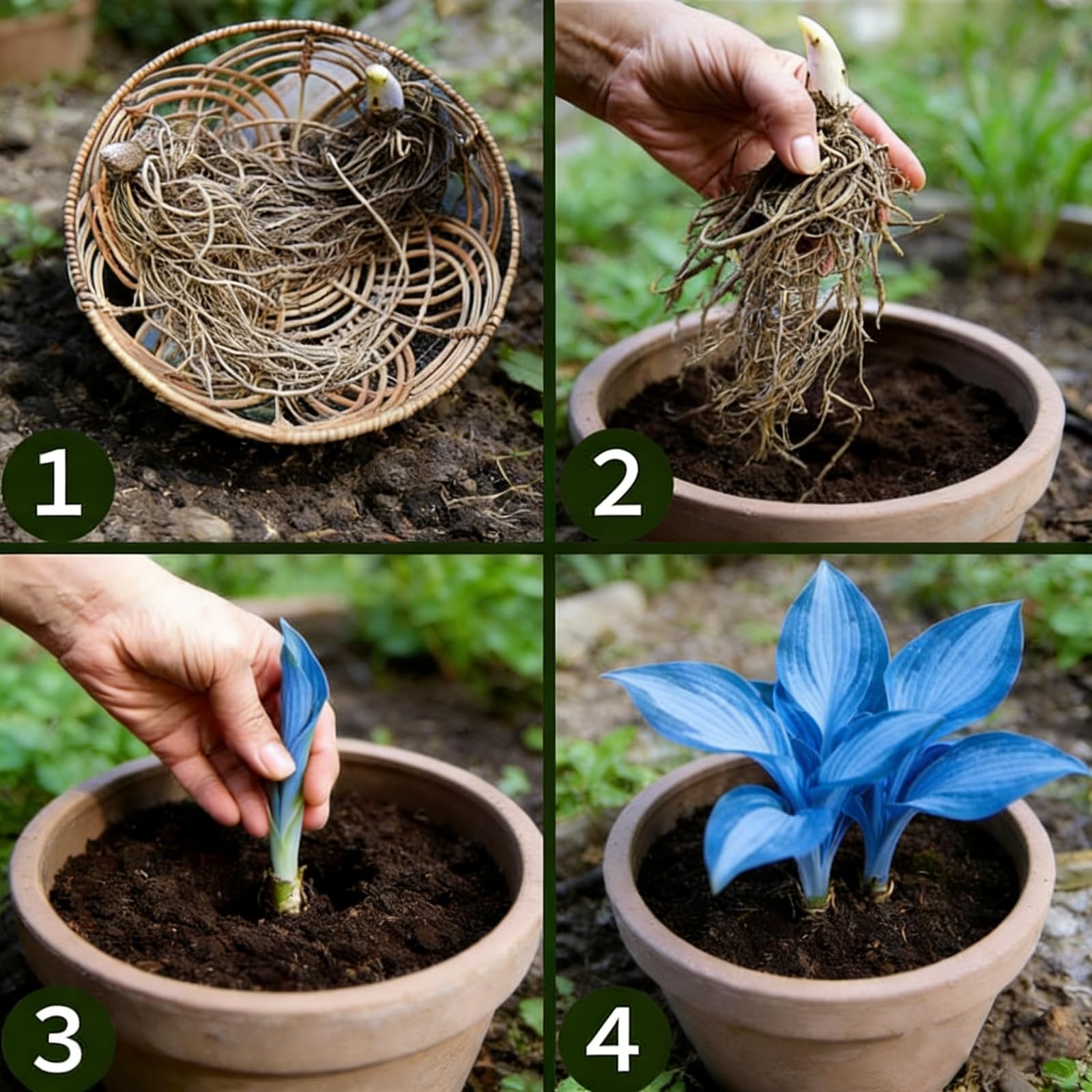 1

2

3

4