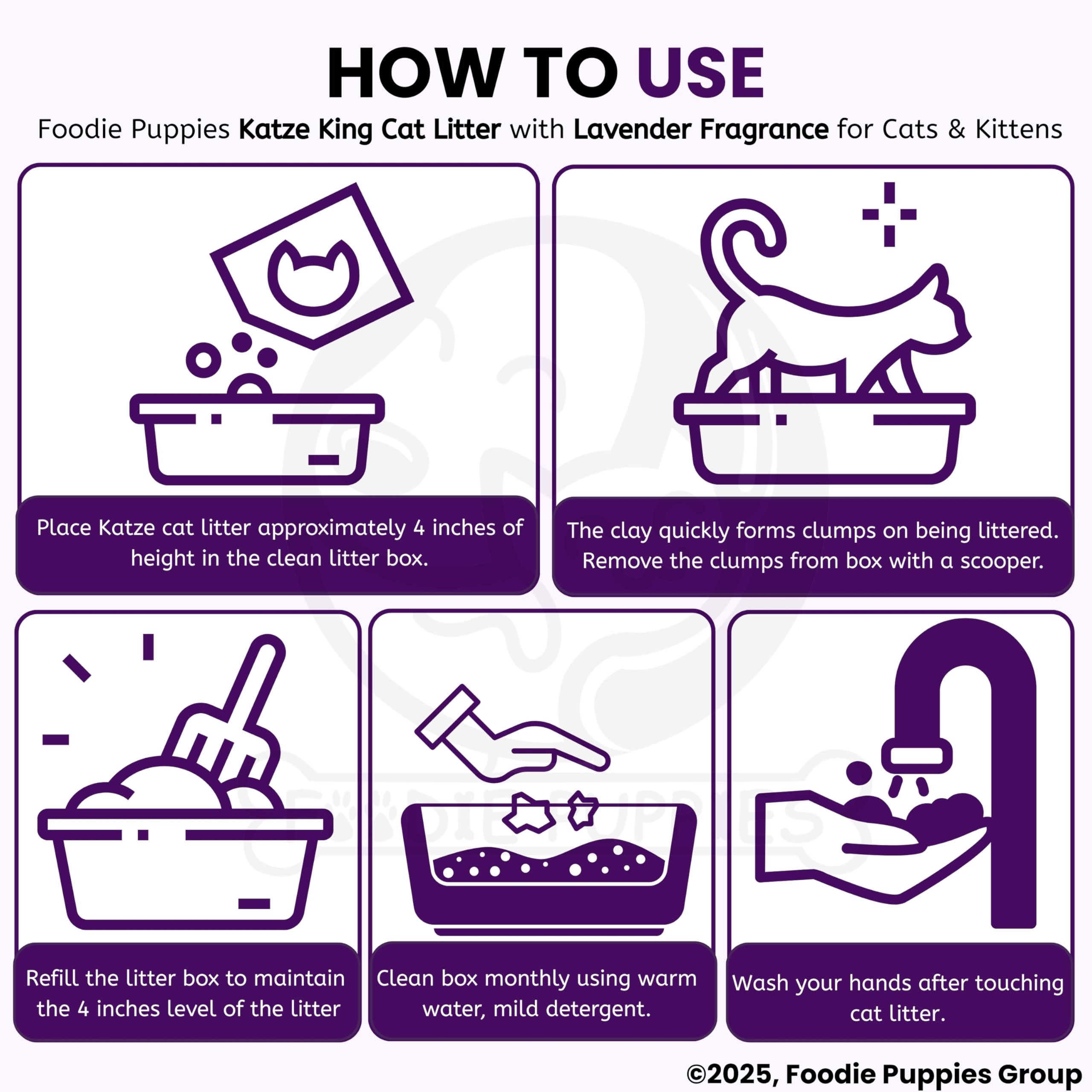 HOW TO USE

Foodie Puppies Katze King Cat Litter with Lavender Fragrance for Cats & Kittens

Place Katze cat litter approximately 4 inches of height in the clean litter box.

The clay quickly forms clumps on being littered. Remove the clumps from box with a scooper.

Refill the litter box to maintain the 4 inches level of the litter

Clean box monthly using warm water, mild detergent.

Wash your hands after touching cat litter.

FOODIE PUPPIES

©2025, Foodie Puppies Group