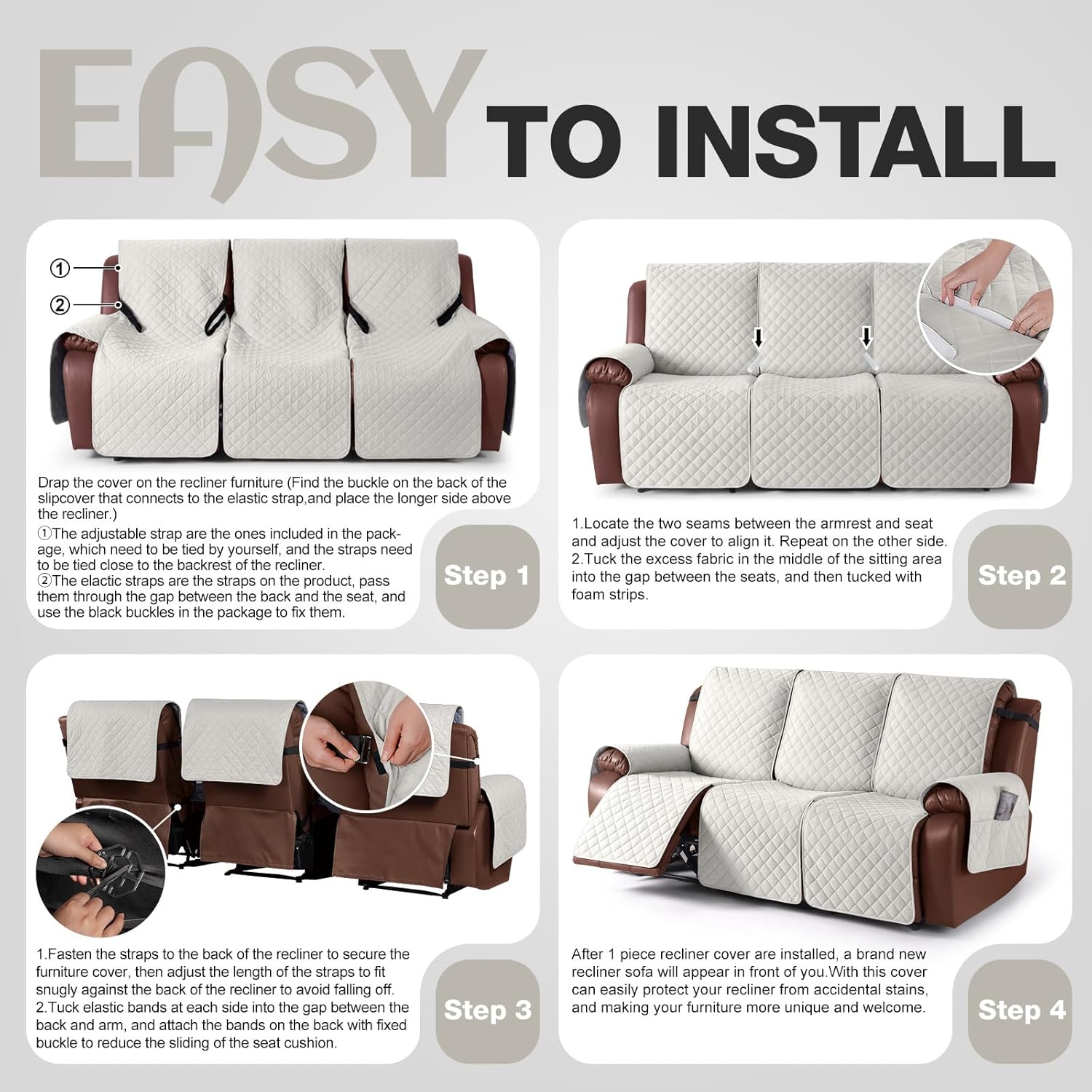 EASY TO INSTALL

①
②

Drap the cover on the recliner furniture (Find the buckle on the back of the slipcover that connects to the elastic strap,and place the longer side above the recliner.)
①The adjustable strap are the ones included in the package, which need to be tied by yourself, and the straps need to be tied close to the backrest of the recliner.
②The elactic straps are the straps on the product, pass them through the gap between the back and the seat, and use the black buckles in the package to fix them.

Step 1

1.Locate the two seams between the armrest and seat and adjust the cover to align it. Repeat on the other side.
2.Tuck the excess fabric in the middle of the sitting area into the gap between the seats, and then tucked with foam strips.

Step 2

1.Fasten the straps to the back of the recliner to secure the furniture cover, then adjust the length of the straps to fit snugly against the back of the recliner to avoid falling off.
2.Tuck elastic bands at each side into the gap between the back and arm, and attach the bands on the back with fixed buckle to reduce the sliding of the seat cushion.

Step 3

After 1 piece recliner cover are installed, a brand new recliner sofa will appear in front of you.With this cover can easily protect your recliner from accidental stains, and making your furniture more unique and welcome.

Step 4