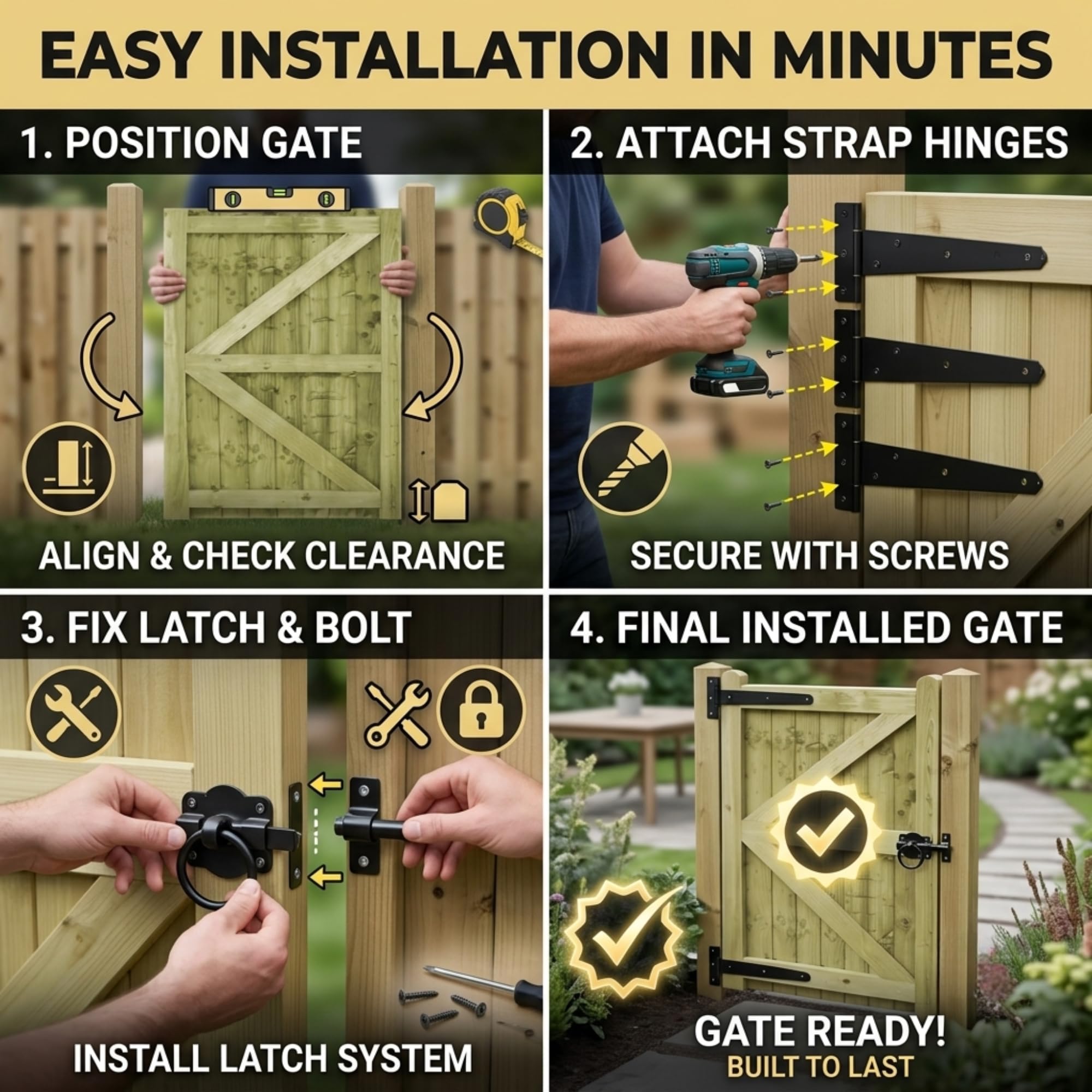 EASY INSTALLATION IN MINUTES

1. POSITION GATE

ALIGN & CHECK CLEARANCE

2. ATTACH STRAP HINGES

SECURE WITH SCREWS

3. FIX LATCH & BOLT

INSTALL LATCH SYSTEM

4. FINAL INSTALLED GATE

GATE READY!
BUILT TO LAST