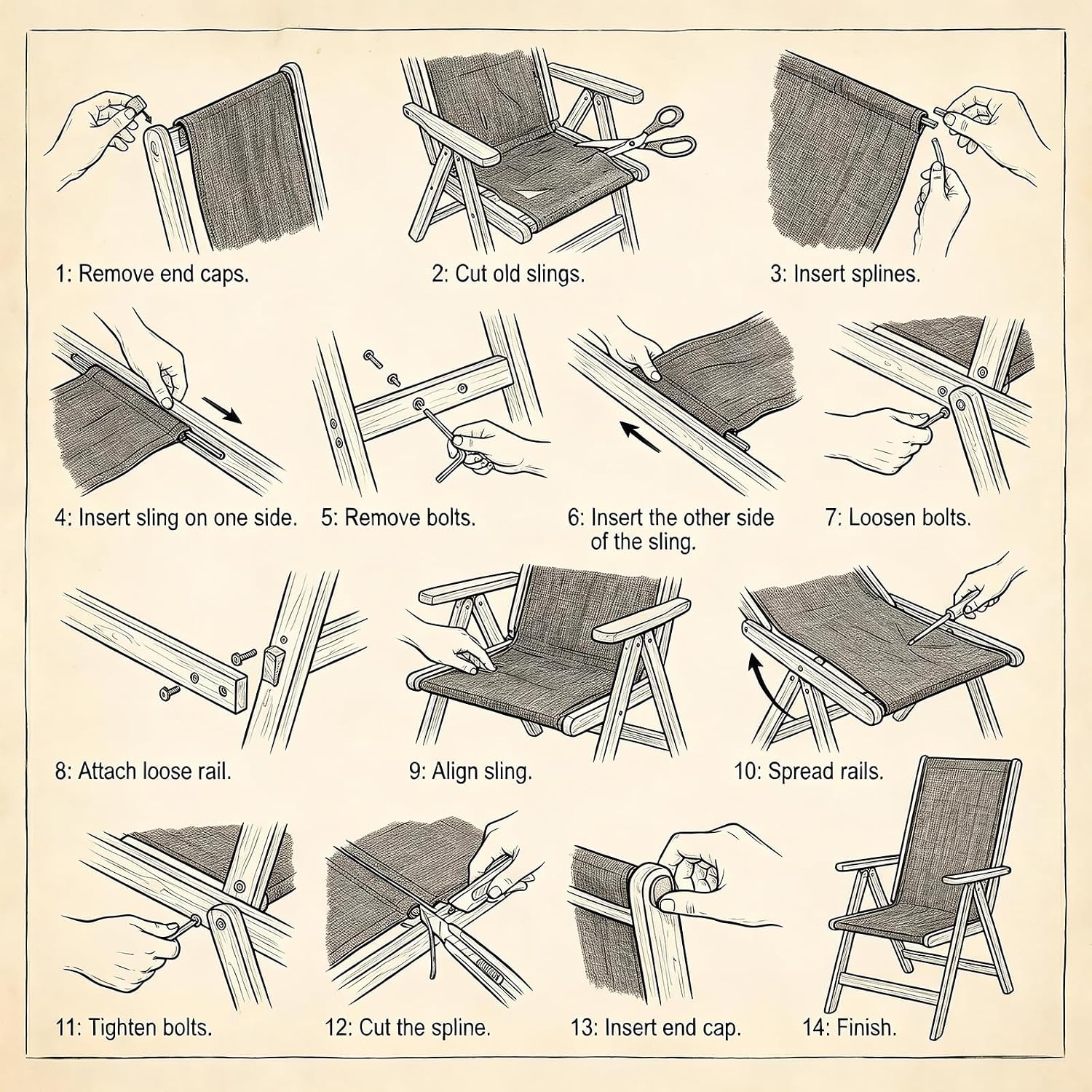 1: Remove end caps.

2: Cut old slings.

3: Insert splines.

4: Insert sling on one side.

5: Remove bolts.

6: Insert the other side of the sling.

7: Loosen bolts.

8: Attach loose rail.

9: Align sling.

10: Spread rails.

11: Tighten bolts.

12: Cut the spline.

13: Insert end cap.

14: Finish.