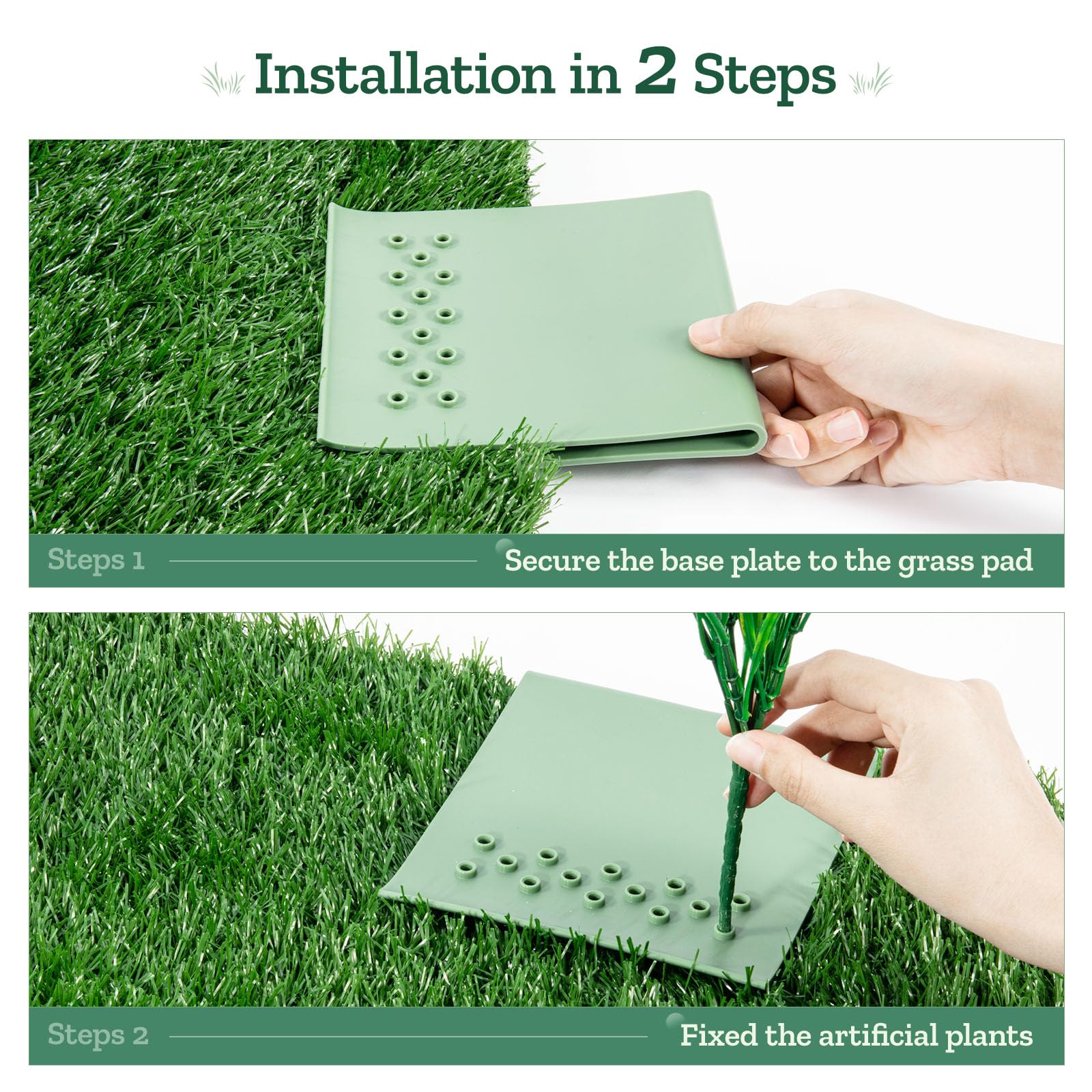 Installation in 2 Steps

Steps 1

Secure the base plate to the grass pad

Steps 2

Fixed the artificial plants