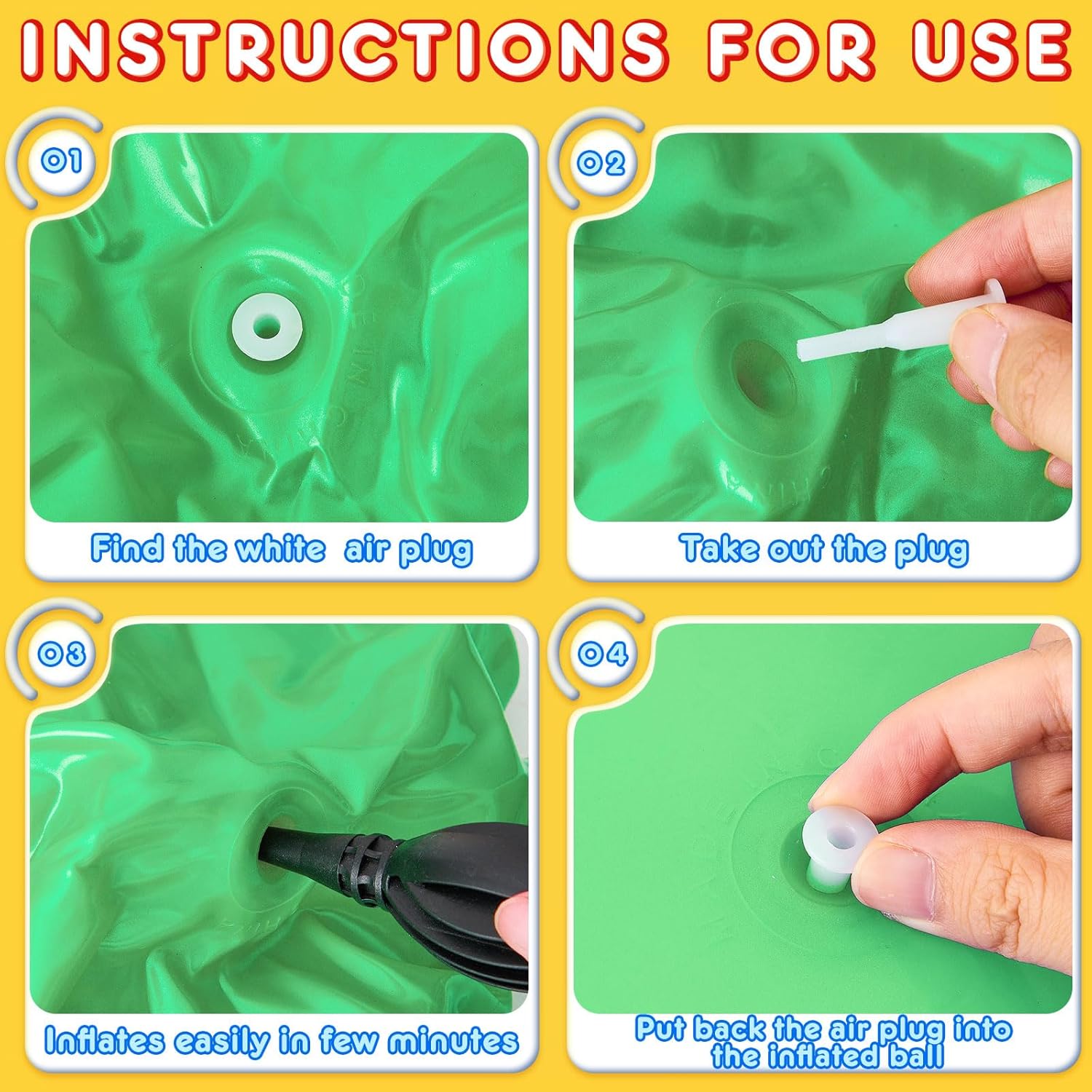 INSTRUCTIONS FOR USE

01

Find the white air plug

02

Take out the plug

03

Inflates easily in few minutes

04

Put back the air plug into the inflated ball