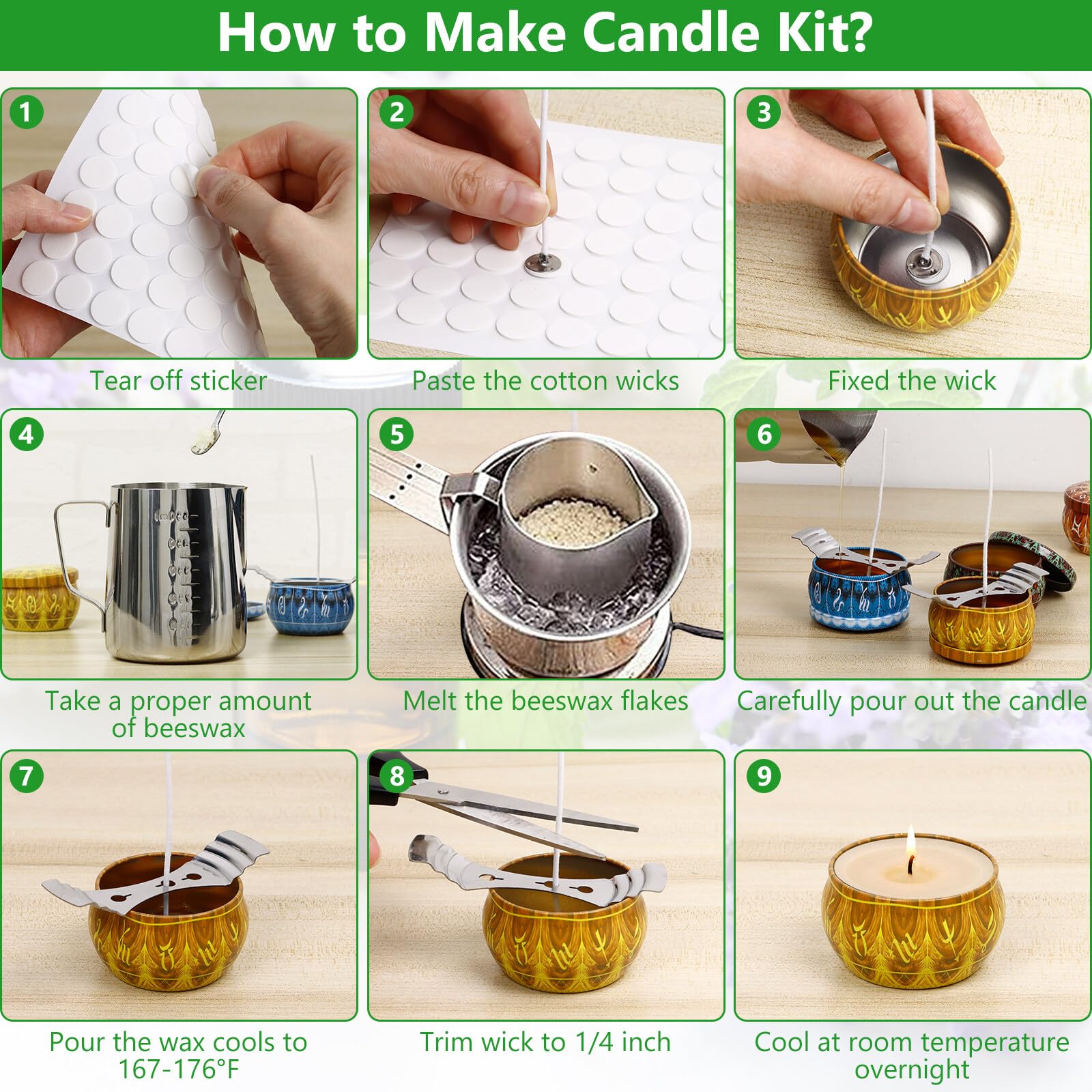 How to Make Candle Kit?

1
Tear off sticker

2
Paste the cotton wicks

3
Fixed the wick

4
Take a proper amount of beeswax

5
Melt the beeswax flakes

6
Carefully pour out the candle

7
Pour the wax cools to 167-176°F

8
Trim wick to 1/4 inch

9
Cool at room temperature overnight