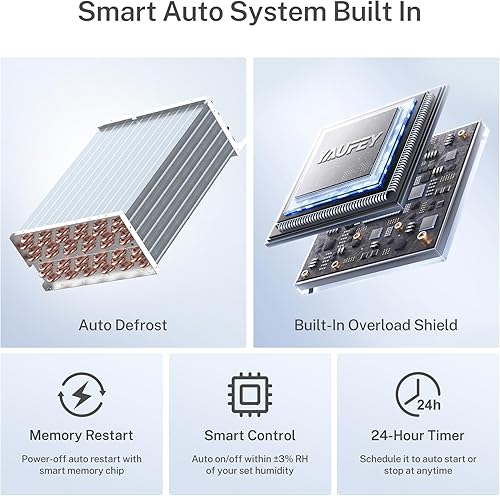 Smart Auto System Built In

YAUFEY

Auto Defrost

Built-In Overload Shield

Memory Restart

Power-off auto restart with smart memory chip

Smart Control

Auto on/off within ±3% RH of your set humidity

24h

24-Hour Timer

Schedule it to auto start or stop at anytime