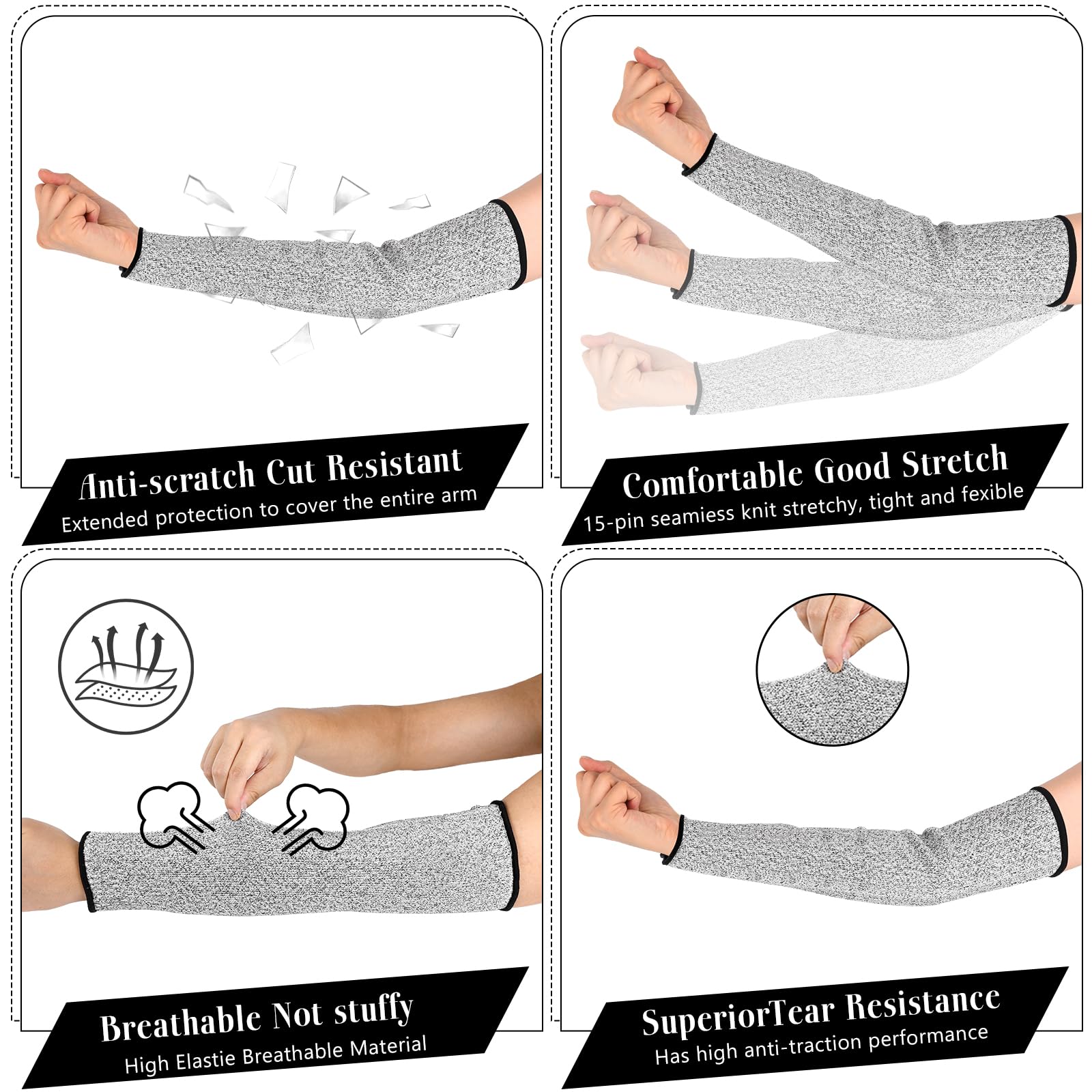 Anti-scratch Cut Resistant
Extended protection to cover the entire arm

Comfortable Good Stretch
15-pin seamiess knit stretchy, tight and fexible

Breathable Not stuffy
High Elastie Breathable Material

SuperiorTear Resistance
Has high anti-traction performance