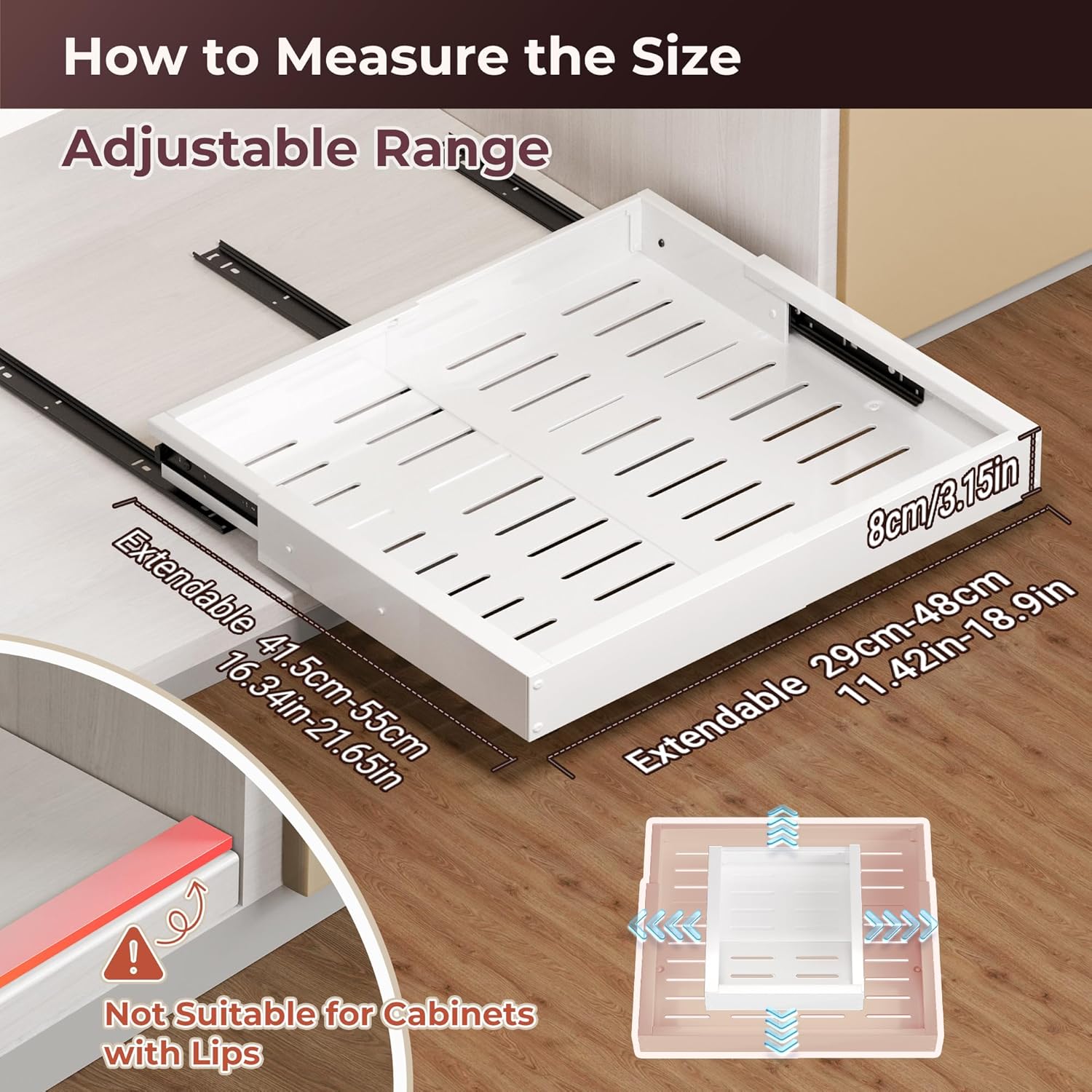 How to Measure the Size

Adjustable Range

8cm/3.15in

Extendable 41.5cm-55cm
16.34in-21.65in

Extendable 29cm-48cm
11.42in-18.9in

Not Suitable for Cabinets with Lips